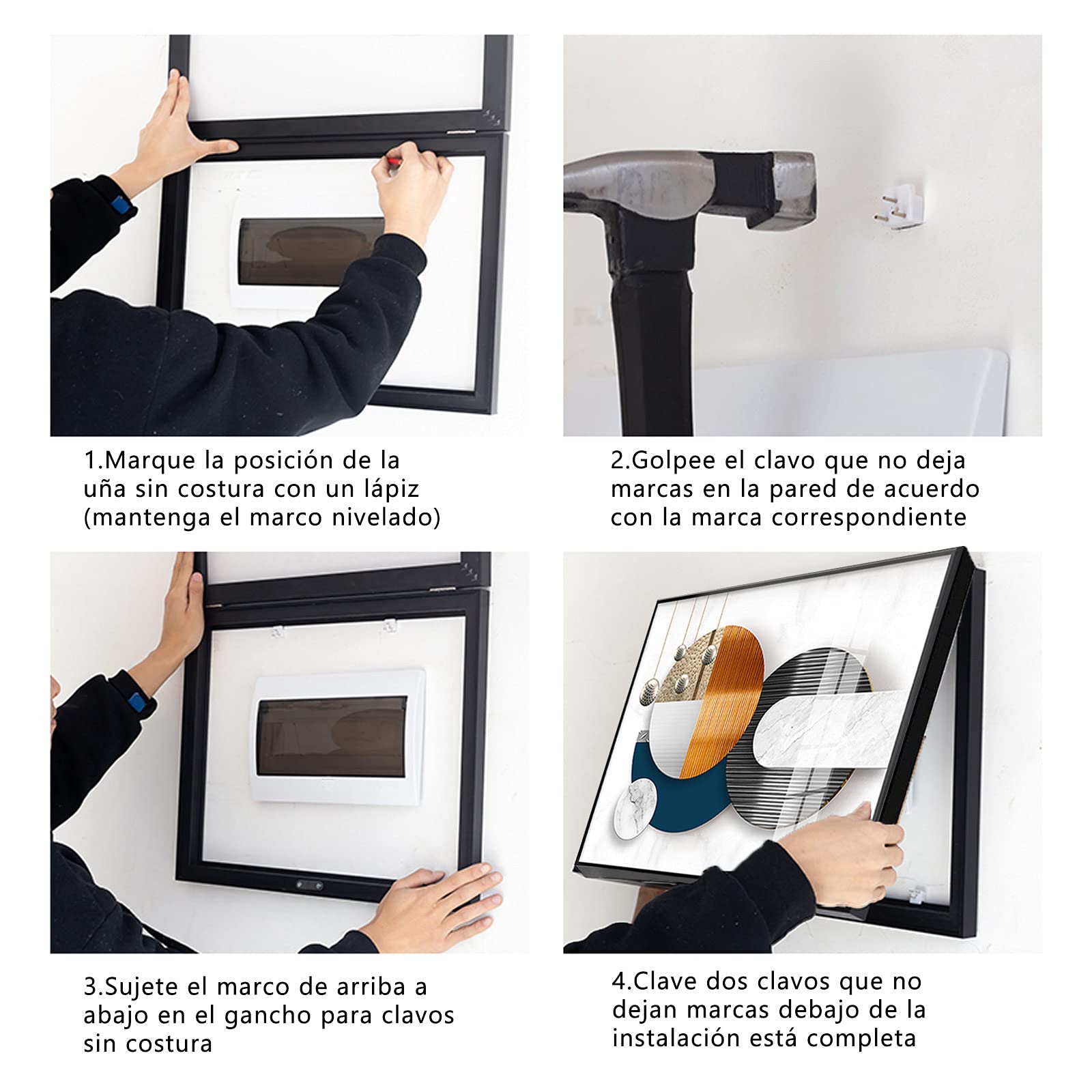 1.Marque la posición de la uña sin costura con un lápiz (mantenga el marco nivelado)

2.Golpee el clavo que no deja marcas en la pared de acuerdo con la marca correspondiente

3.Sujete el marco de arriba a abajo en el gancho para clavos sin costura

4.Clave dos clavos que no dejan marcas debajo de la instalación está completa