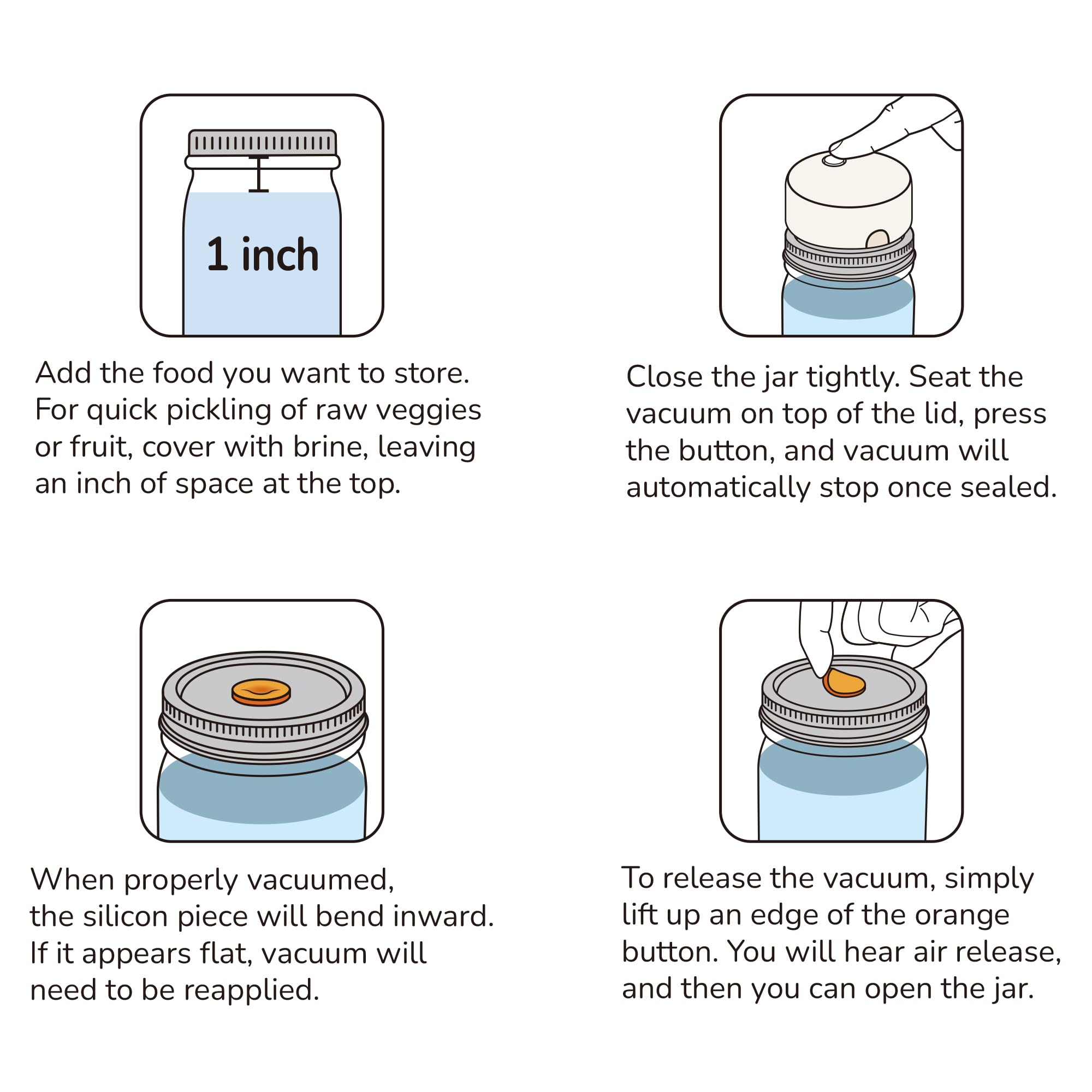 1 inch

Add the food you want to store. For quick pickling of raw veggies or fruit, cover with brine, leaving an inch of space at the top.

Close the jar tightly. Seat the vacuum on top of the lid, press the button, and vacuum will automatically stop once sealed.

When properly vacuumed, the silicon piece will bend inward. If it appears flat, vacuum will need to be reapplied.

To release the vacuum, simply lift up an edge of the orange button. You will hear air release, and then you can open the jar.