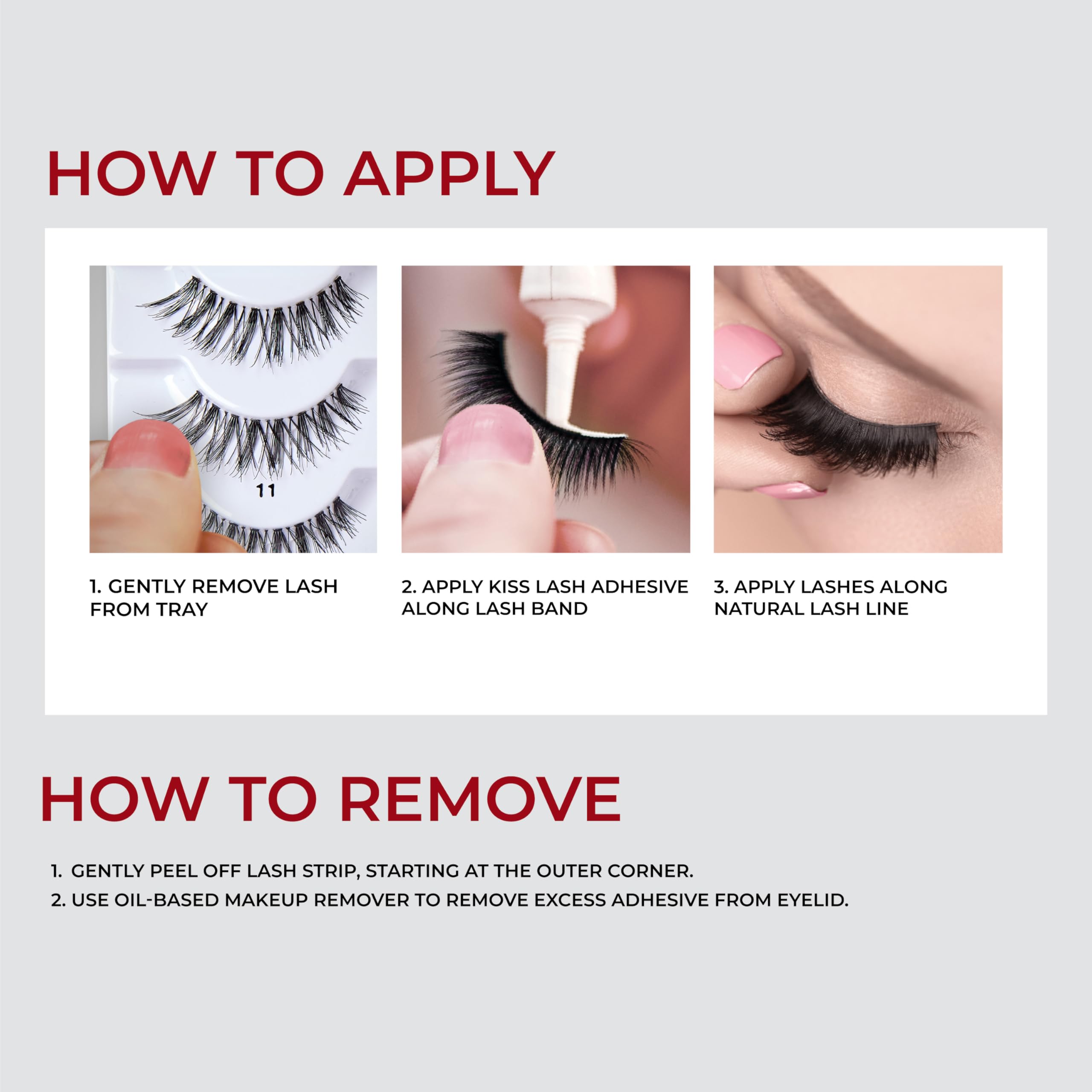 HOW TO APPLY

11

1. GENTLY REMOVE LASH FROM TRAY

2. APPLY KISS LASH ADHESIVE ALONG LASH BAND

3. APPLY LASHES ALONG NATURAL LASH LINE

HOW TO REMOVE

1. GENTLY PEEL OFF LASH STRIP, STARTING AT THE OUTER CORNER.
2. USE OIL-BASED MAKEUP REMOVER TO REMOVE EXCESS ADHESIVE FROM EYELID.