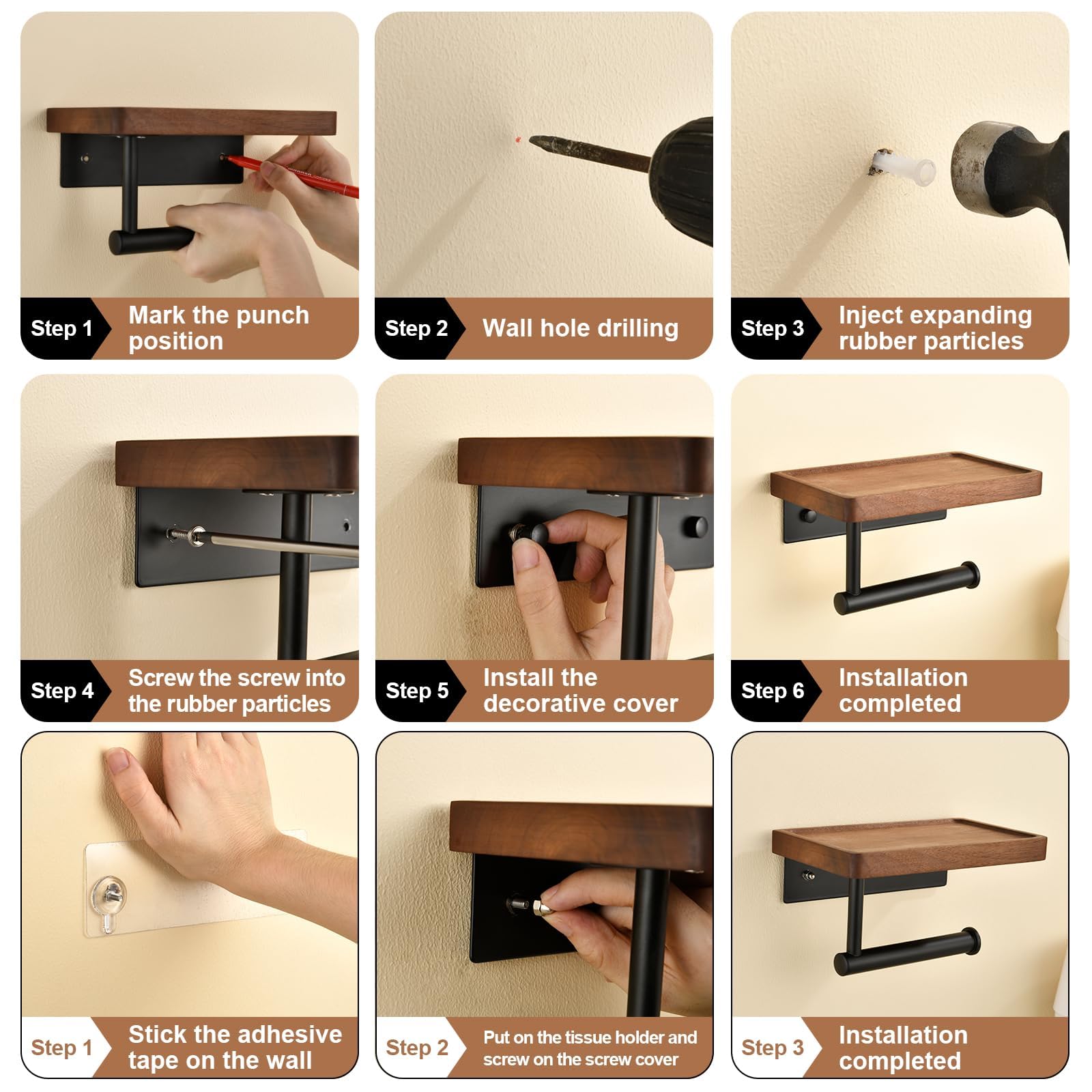 Step 1 Mark the punch position

Step 2 Wall hole drilling

Step 3 Inject expanding rubber particles

Step 4 Screw the screw into the rubber particles

Step 5 Install the decorative cover

Step 6 Installation completed

Step 1 Stick the adhesive tape on the wall

Step 2 Put on the tissue holder and screw on the screw cover

Step 3 Installation completed