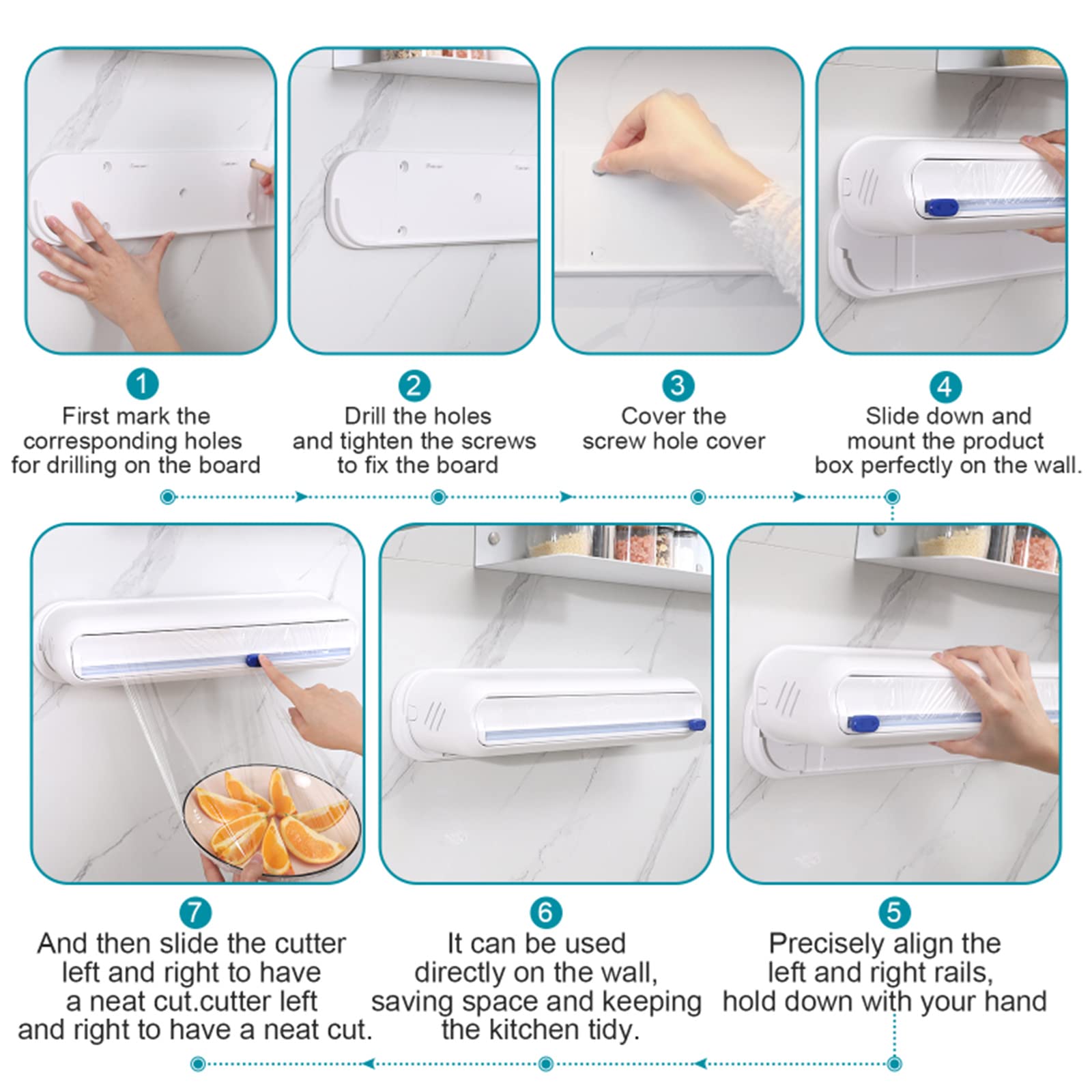 1
First mark the corresponding holes for drilling on the board

2
Drill the holes and tighten the screws to fix the board

3
Cover the screw hole cover

4
Slide down and mount the product box perfectly on the wall.

7
And then slide the cutter left and right to have a neat cut.cutter left and right to have a neat cut.

6
It can be used directly on the wall, saving space and keeping the kitchen tidy.

5
Precisely align the left and right rails, hold down with your hand