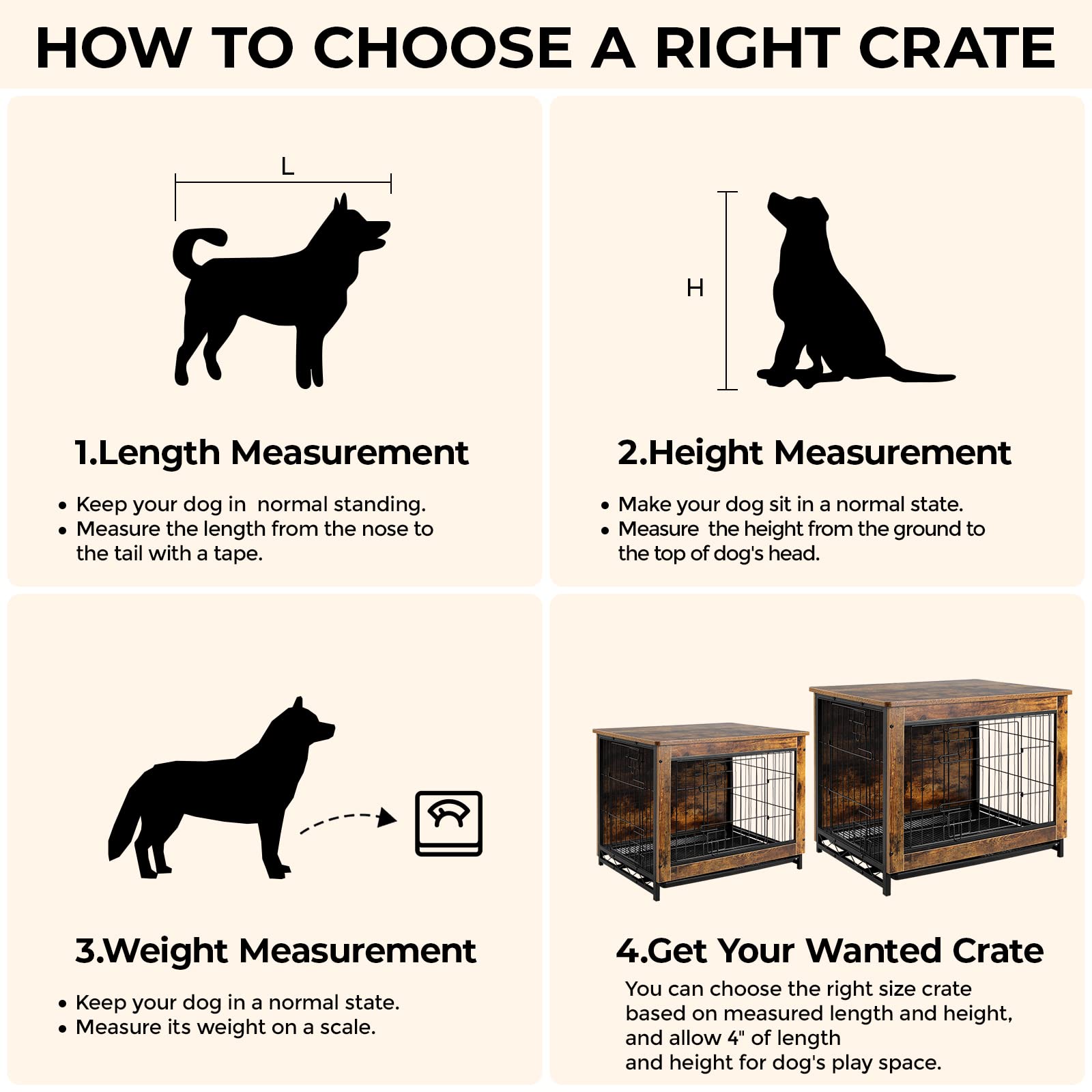 HOW TO CHOOSE A RIGHT CRATE

L

1.Length Measurement

• Keep your dog in normal standing.
• Measure the length from the nose to the tail with a tape.

H

2.Height Measurement

• Make your dog sit in a normal state.
• Measure the height from the ground to the top of dog's head.

3.Weight Measurement

• Keep your dog in a normal state.
• Measure its weight on a scale.

4.Get Your Wanted Crate

You can choose the right size crate based on measured length and height, and allow 4" of length and height for dog's play space.