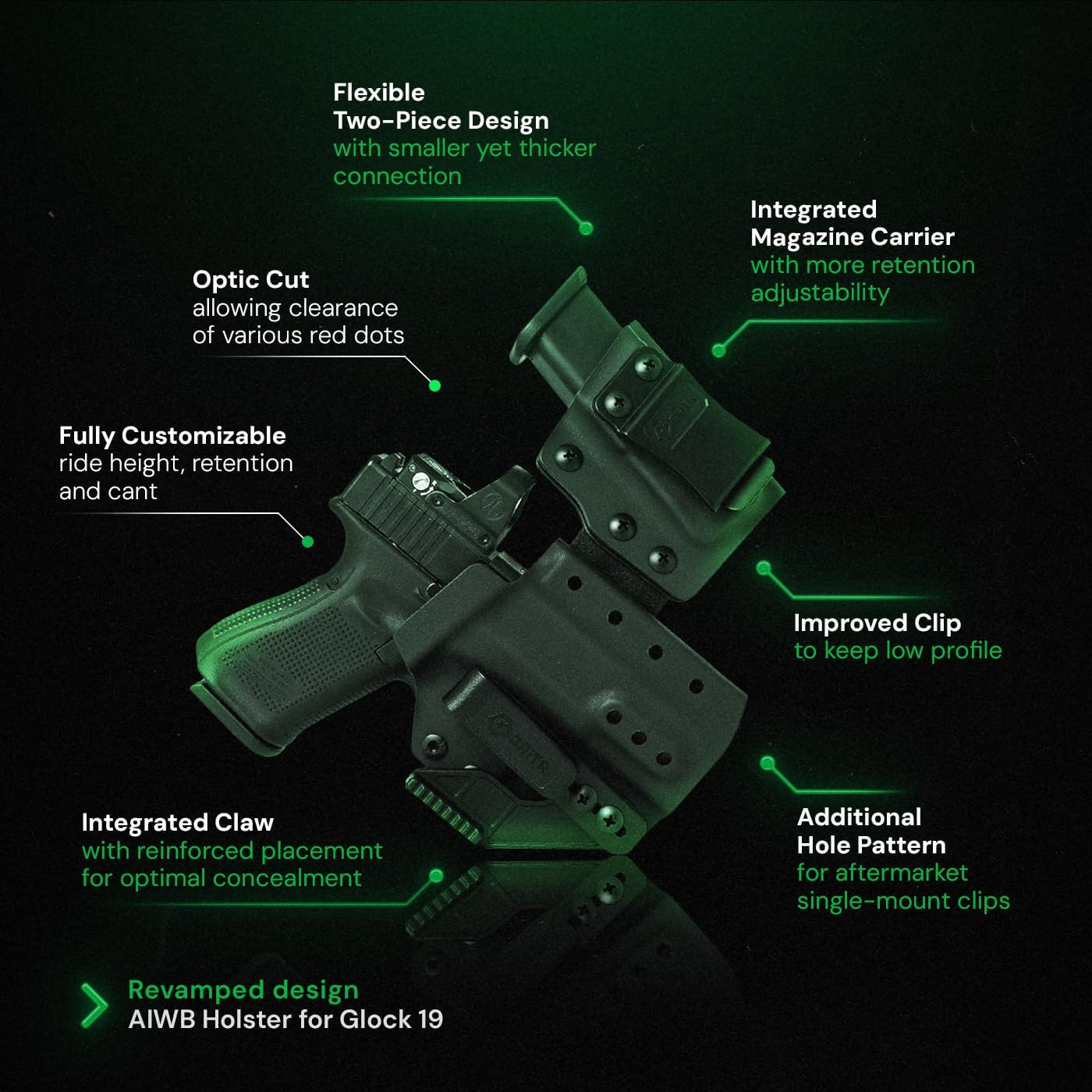 Flexible
Two-Piece Design
with smaller yet thicker connection

Integrated
Magazine Carrier
with more retention adjustability

Optic Cut
allowing clearance of various red dots

Fully Customizable
ride height, retention and cant

Improved Clip
to keep low profile

Integrated Claw
with reinforced placement for optimal concealment

Additional
Hole Pattern
for aftermarket single-mount clips

Revamped design
AIWB Holster for Glock 19