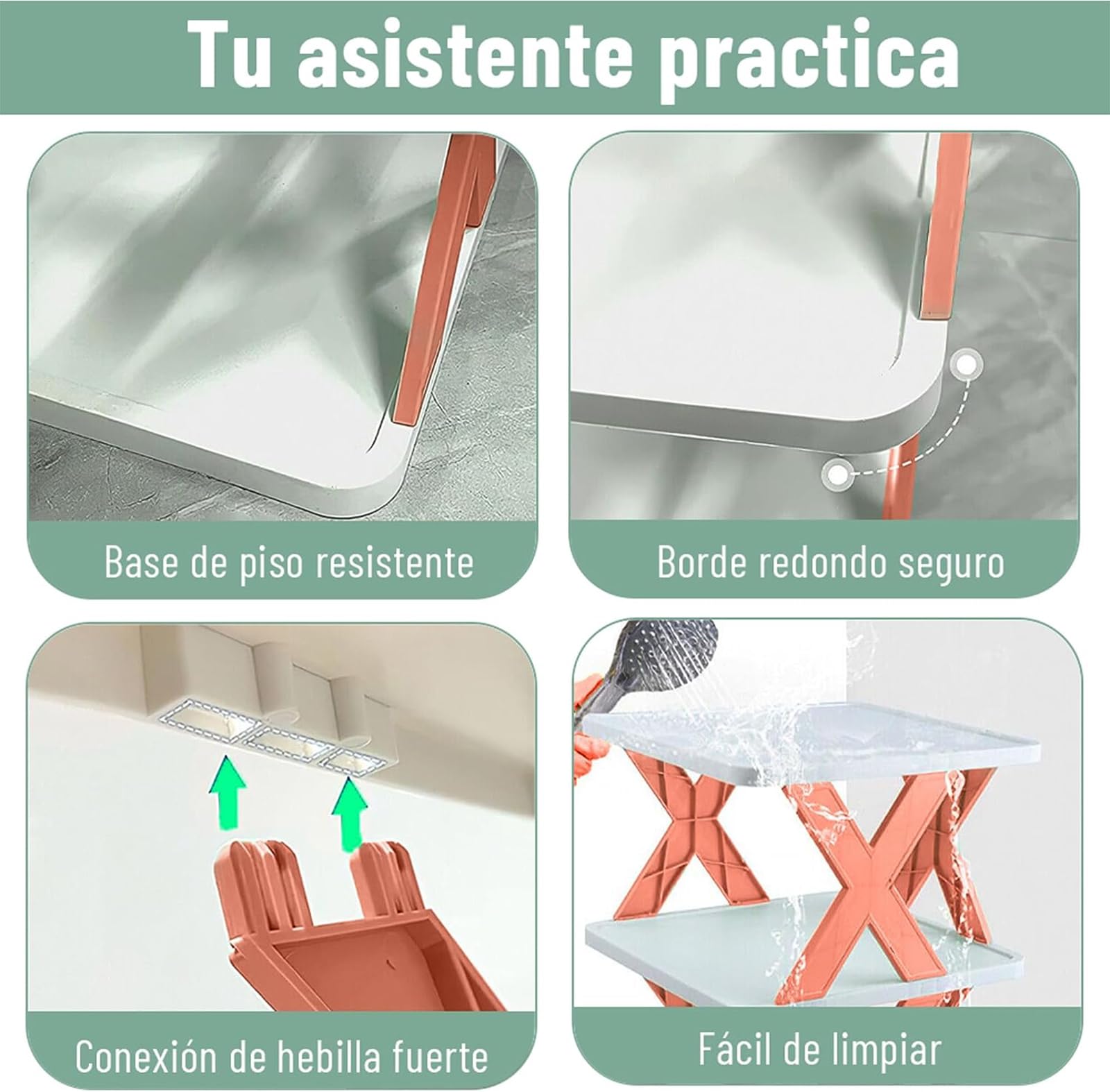 Tu asistente practica

Base de piso resistente

Borde redondo seguro

Conexión de hebilla fuerte

Fácil de limpiar