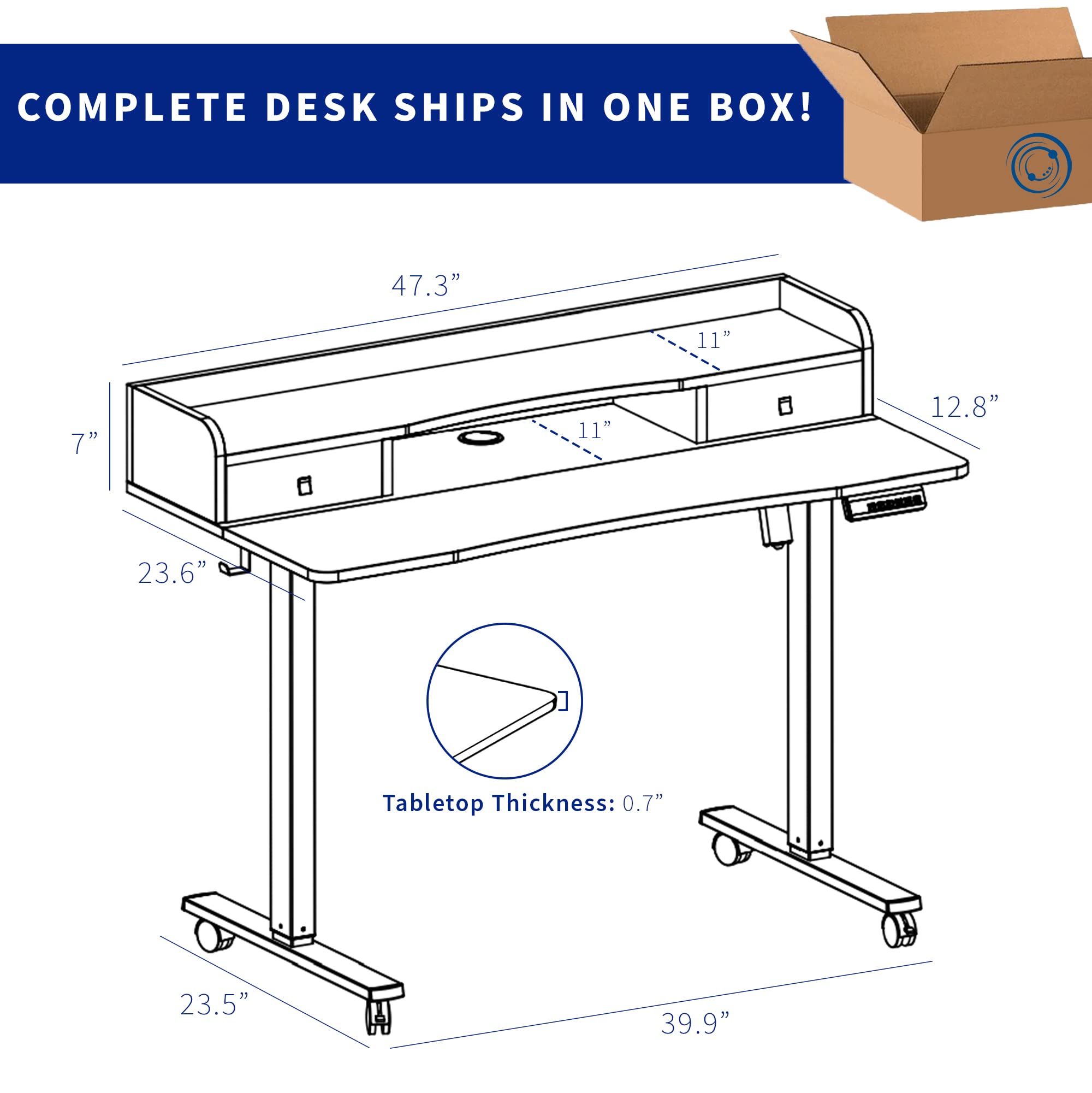 COMPLETE DESK SHIPS IN ONE BOX!

47.3”

11”

12.8”

7”

11”

23.6”

Tabletop Thickness: 0.7”

23.5”

39.9”