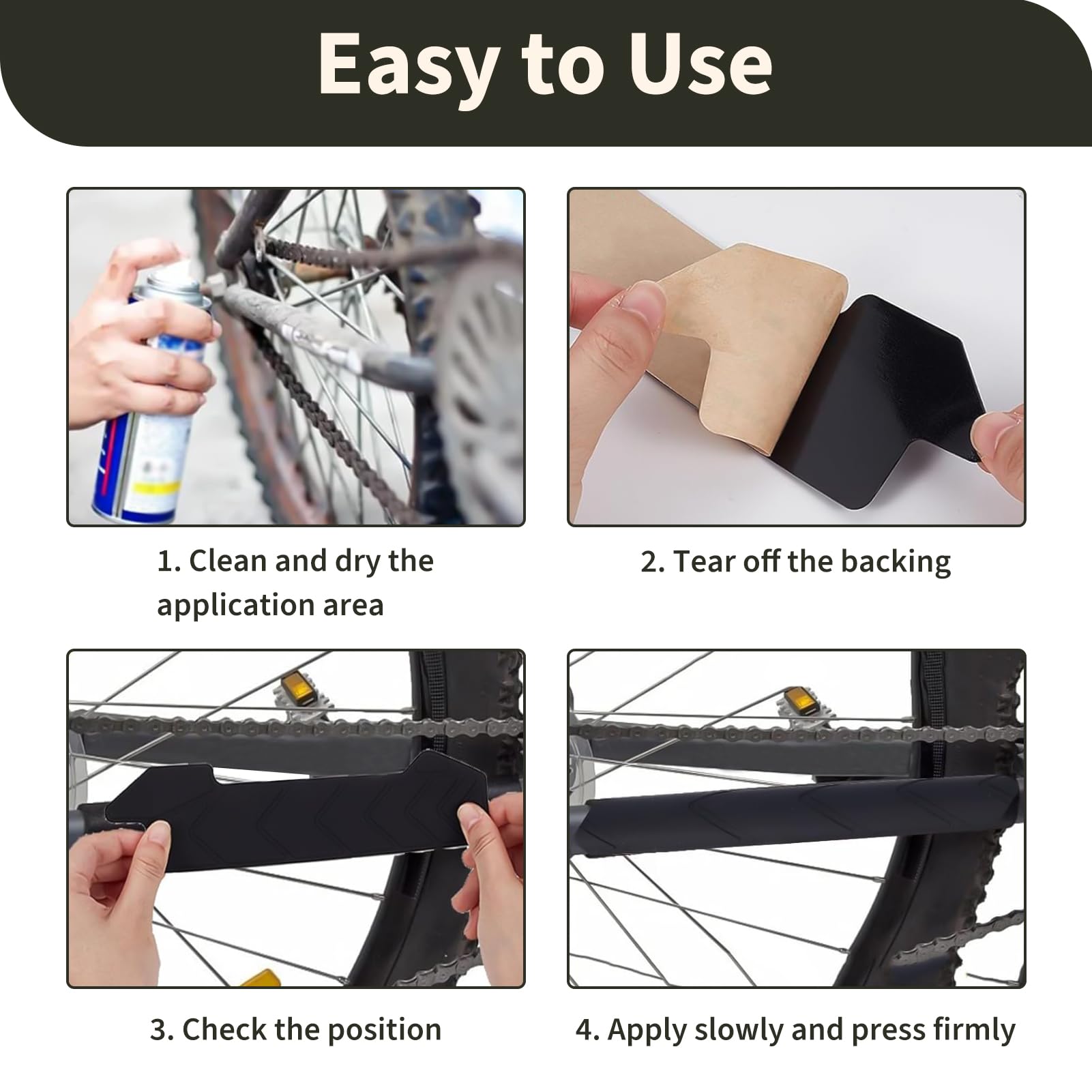 Easy to Use

1. Clean and dry the application area

2. Tear off the backing

3. Check the position

4. Apply slowly and press firmly