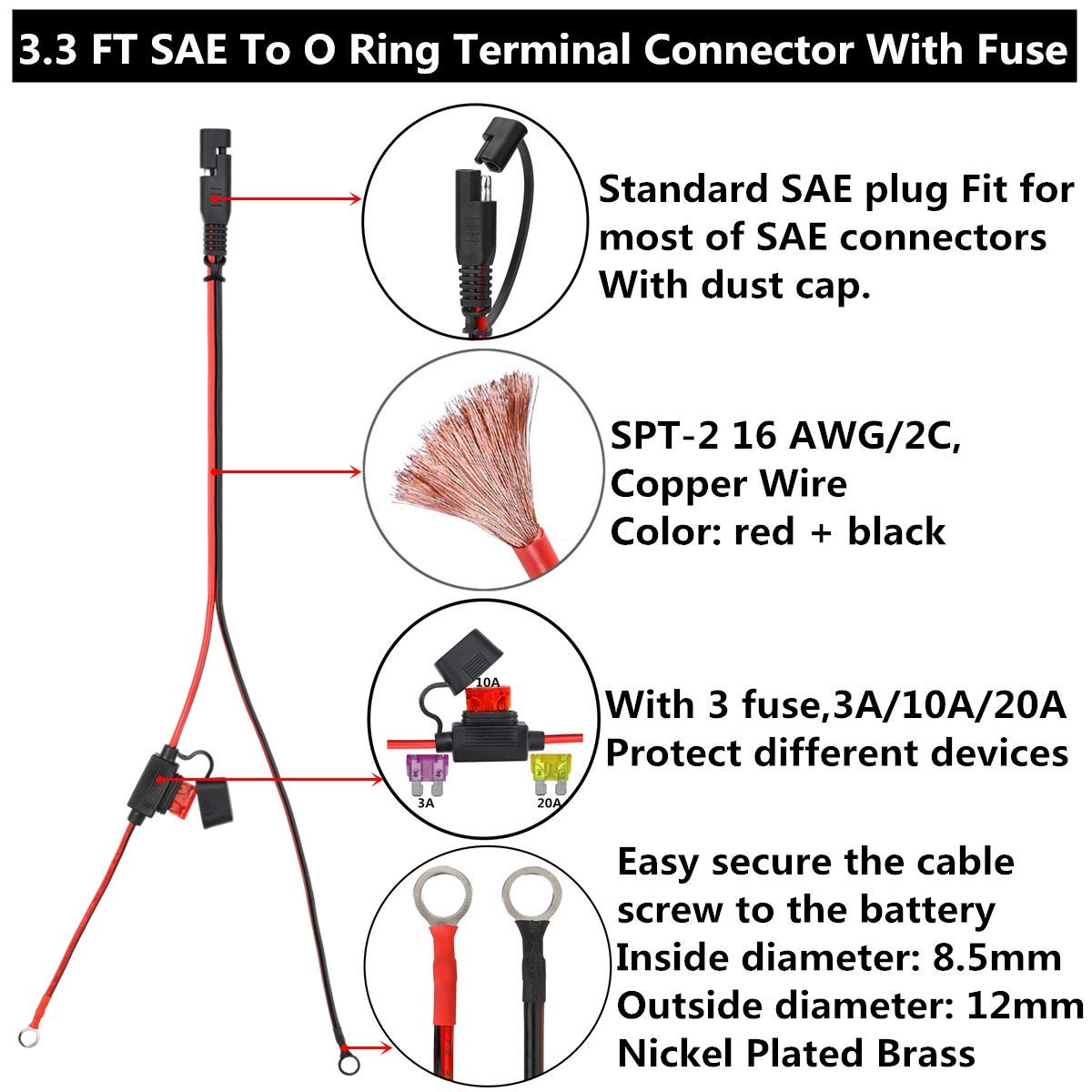 3.3 FT SAE To O Ring Terminal Connector With Fuse

Standard SAE plug Fit for most of SAE connectors With dust cap.

SPT-2 16 AWG/2C, Copper Wire Color: red + black

10A
3A
20A

With 3 fuse,3A/10A/20A Protect different devices

Easy secure the cable screw to the battery Inside diameter: 8.5mm Outside diameter: 12mm Nickel Plated Brass