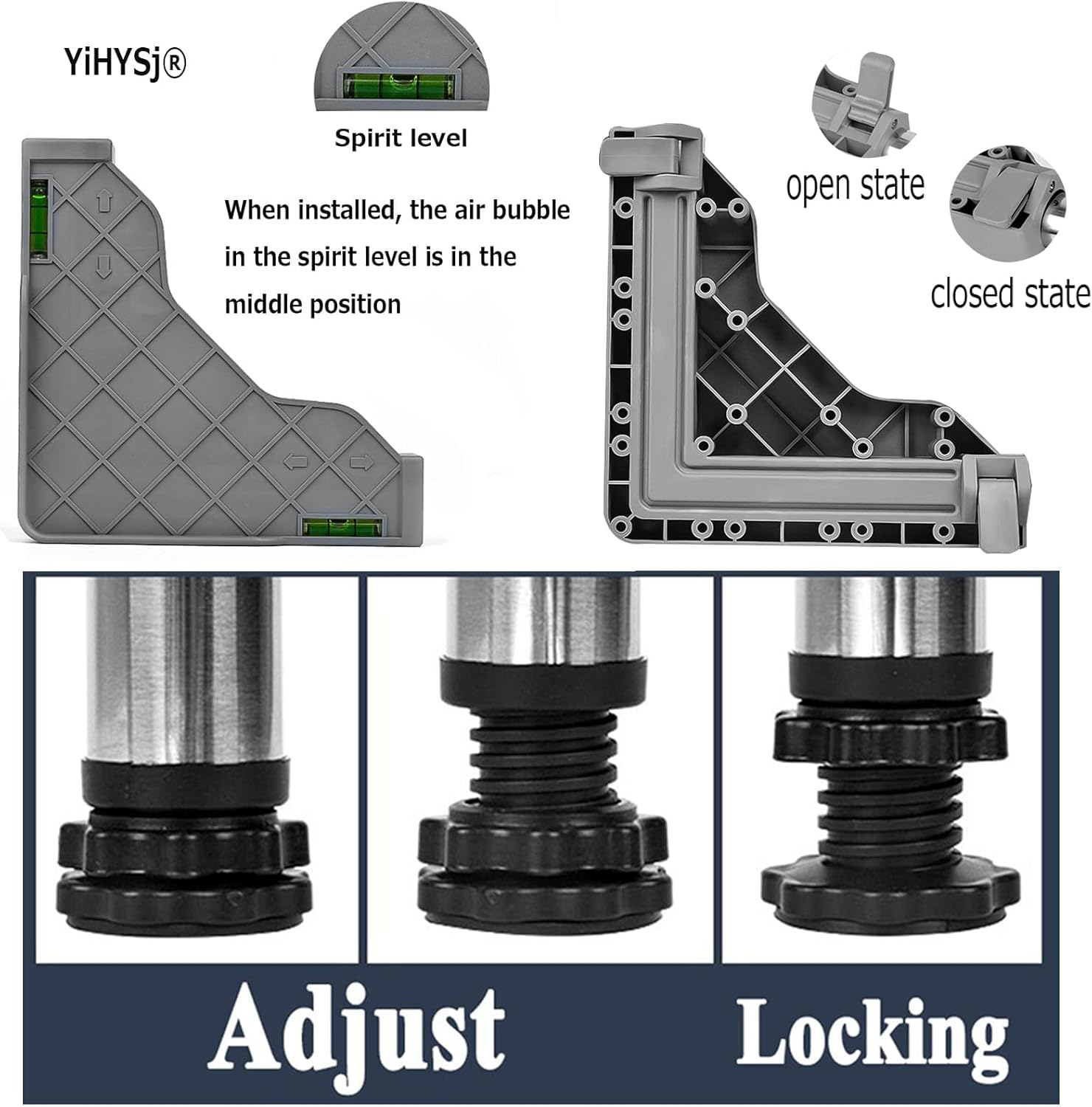 YiHYSj®

Spirit level

When installed, the air bubble in the spirit level is in the middle position

open state

closed state

Adjust

Locking