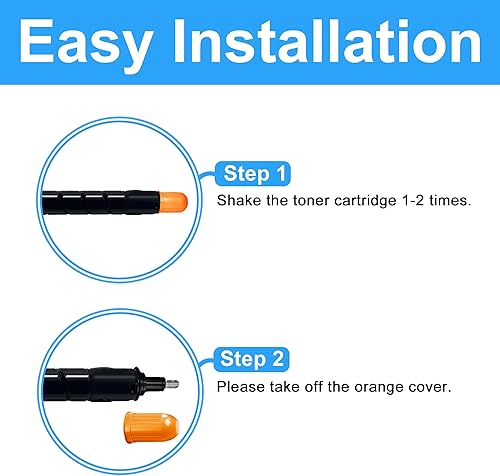 Easy Installation

Step 1
Shake the toner cartridge 1-2 times.

Step 2
Please take off the orange cover.