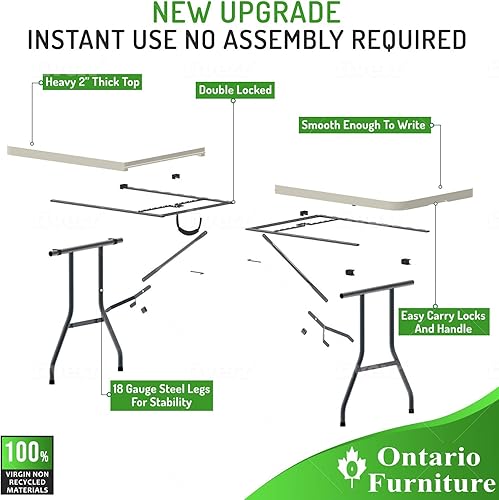 NEW UPGRADE
INSTANT USE NO ASSEMBLY REQUIRED

Heavy 2" Thick Top

Double Locked

Smooth Enough To Write

Easy Carry Locks And Handle

18 Gauge Steel Legs For Stability

100%
VIRGIN NON RECYCLED MATERIALS

Ontario Furniture