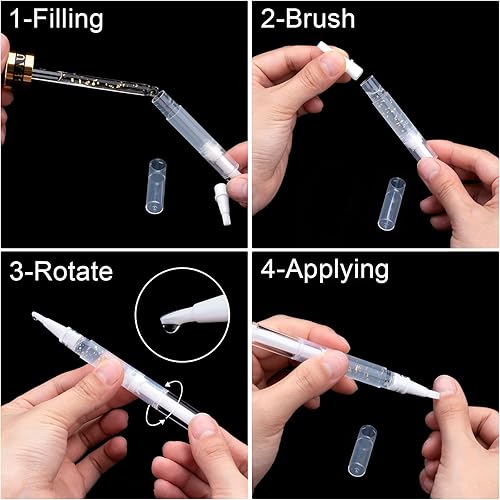 1-Filling

2-Brush

3-Rotate

4-Applying