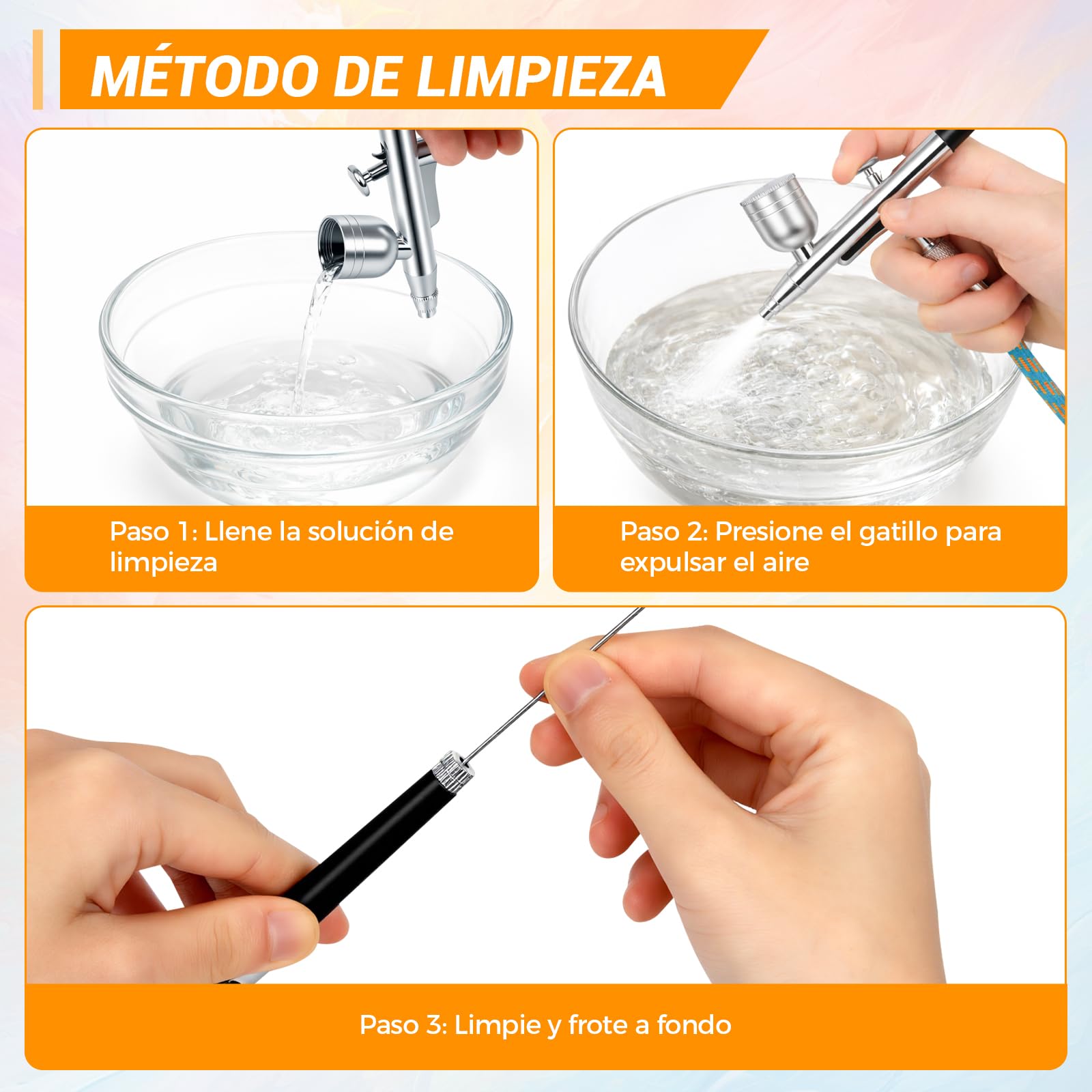 MÉTODO DE LIMPIEZA

Paso 1: Llene la solución de limpieza

Paso 2: Presione el gatillo para expulsar el aire

Paso 3: Limpie y frote a fondo