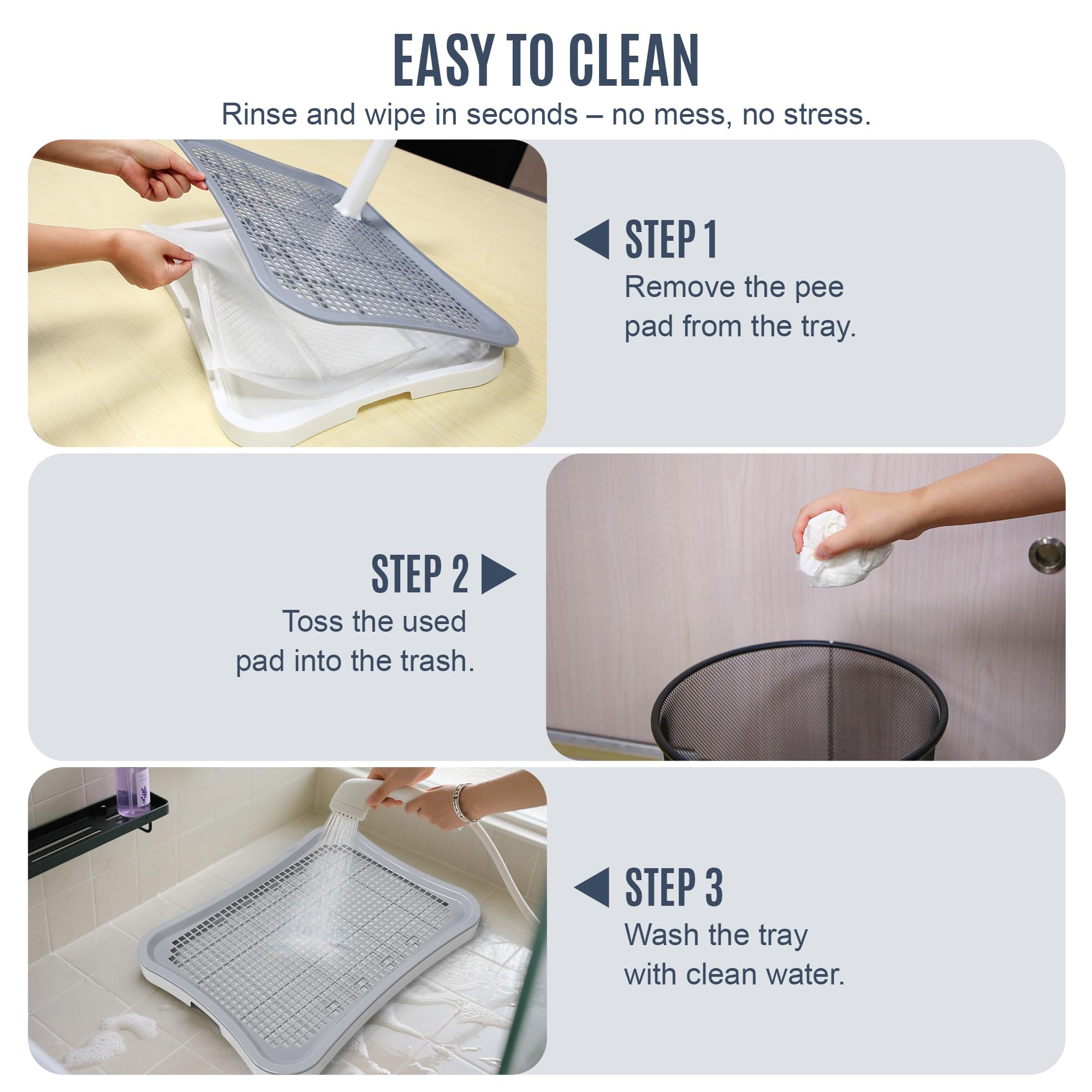 EASY TO CLEAN
Rinse and wipe in seconds – no mess, no stress.

STEP 1
Remove the pee pad from the tray.

STEP 2
Toss the used pad into the trash.

STEP 3
Wash the tray with clean water.