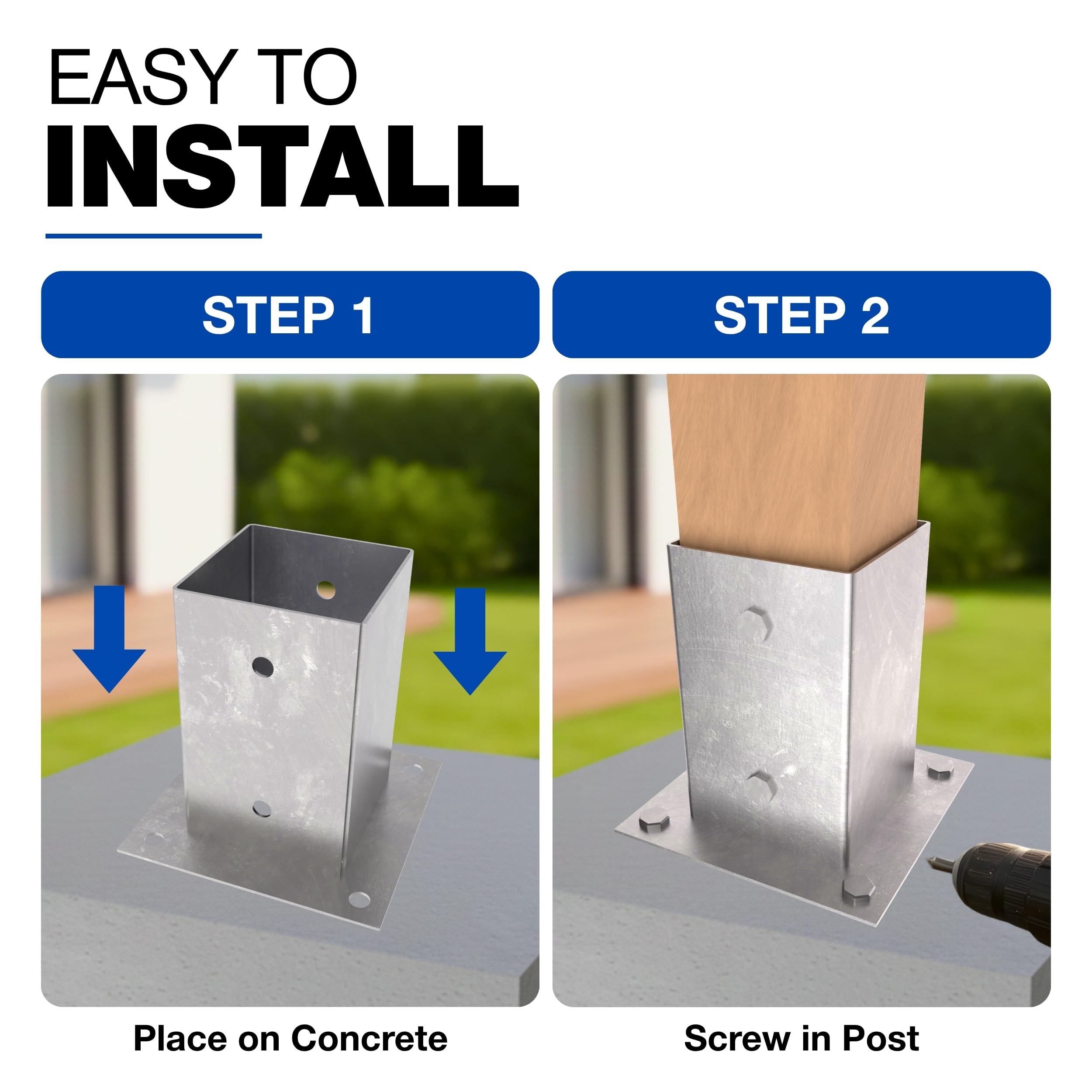 EASY TO
INSTALL

STEP 1

Place on Concrete

STEP 2

Screw in Post