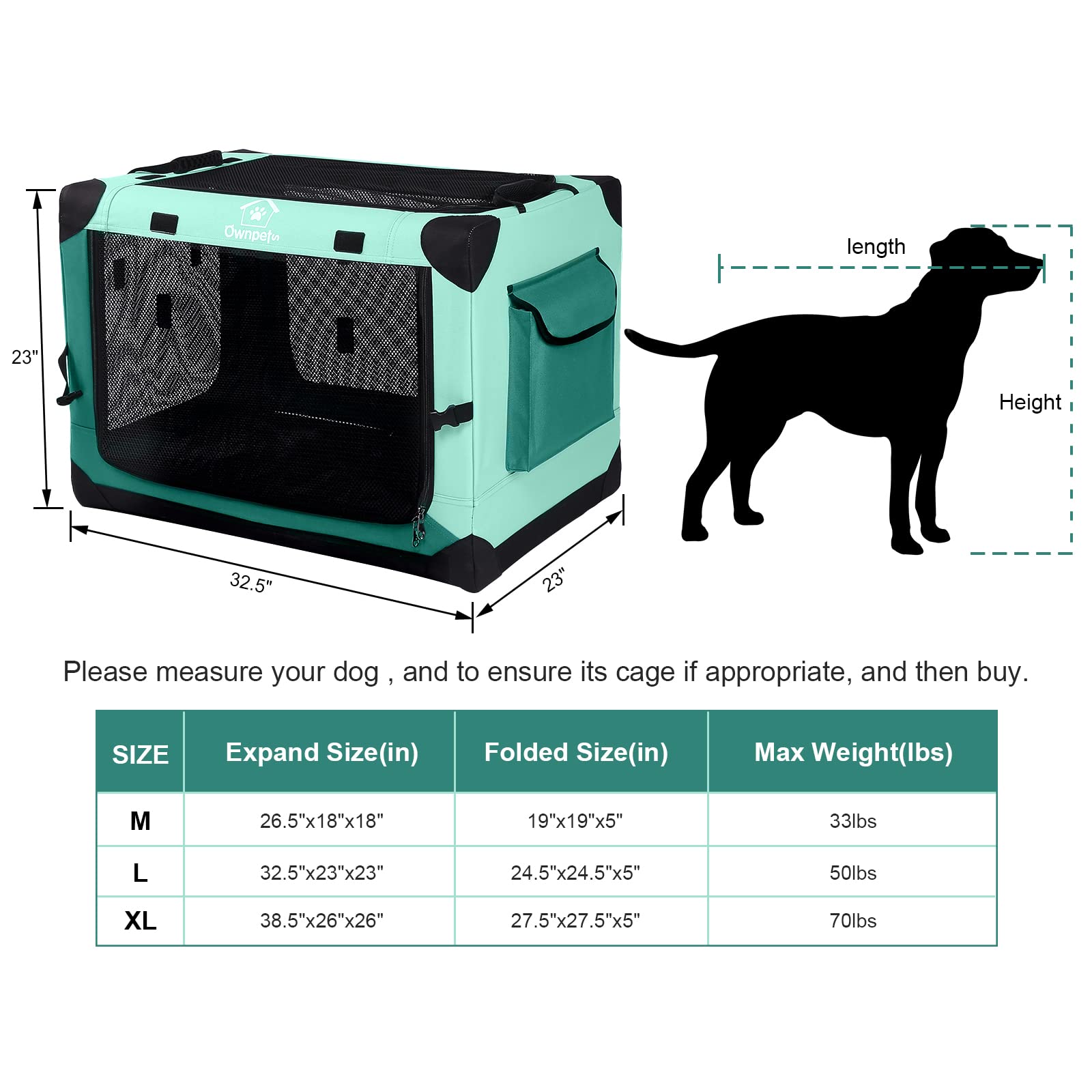 Ownpets

23"

32.5"

23"

length

Height

Please measure your dog , and to ensure its cage if appropriate, and then buy.

| SIZE | Expand Size(in) | Folded Size(in) | Max Weight(lbs) |
|---|---|---|---|
| M | 26.5"x18"x18" | 19"x19"x5" | 33lbs |
| L | 32.5"x23"x23" | 24.5"x24.5"x5" | 50lbs |
| XL | 38.5"x26"x26" | 27.5"x27.5"x5" | 70lbs |