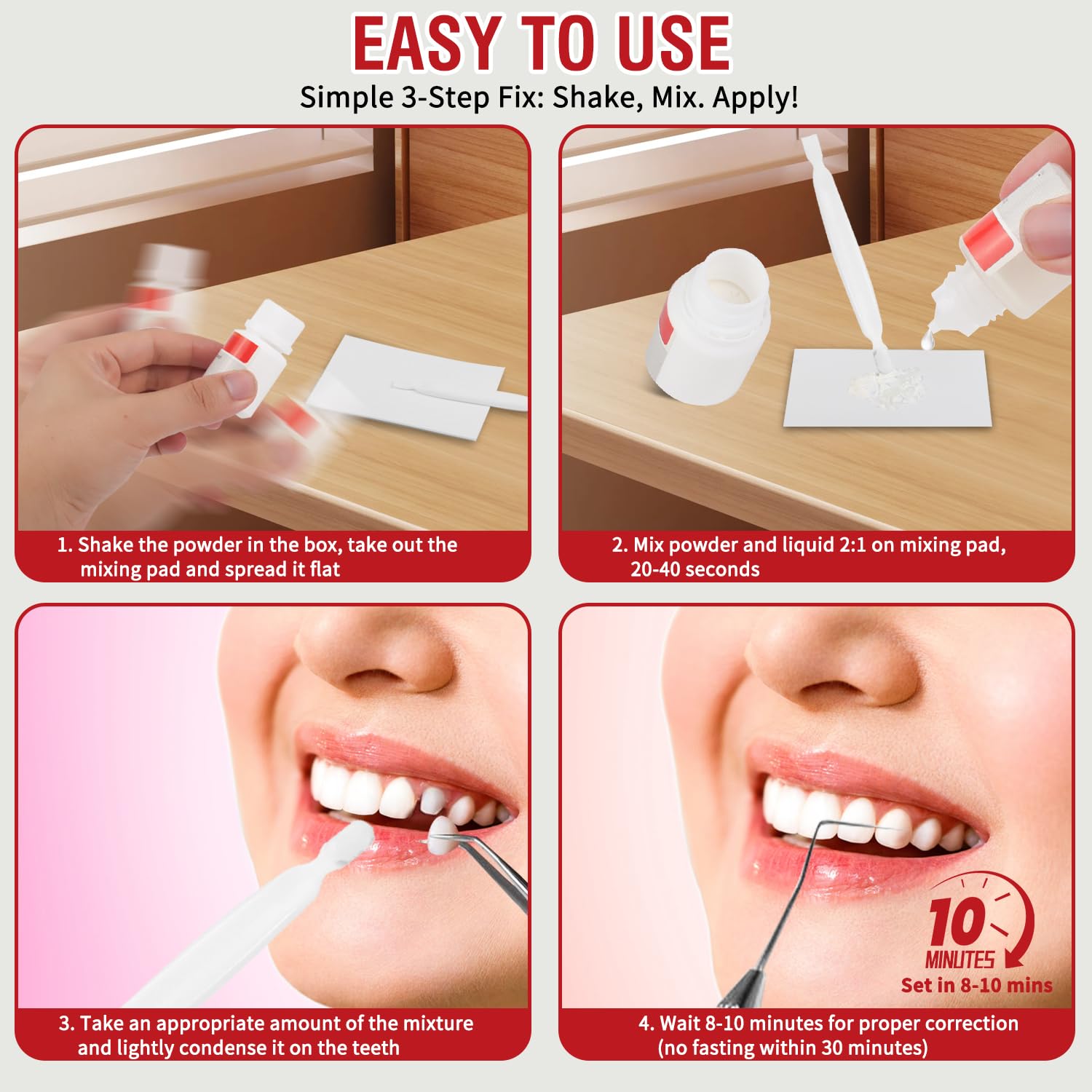 EASY TO USE

Simple 3-Step Fix: Shake, Mix. Apply!

1. Shake the powder in the box, take out the mixing pad and spread it flat

2. Mix powder and liquid 2:1 on mixing pad, 20-40 seconds

3. Take an appropriate amount of the mixture and lightly condense it on the teeth

10 MINUTES
Set in 8-10 mins

4. Wait 8-10 minutes for proper correction (no fasting within 30 minutes)