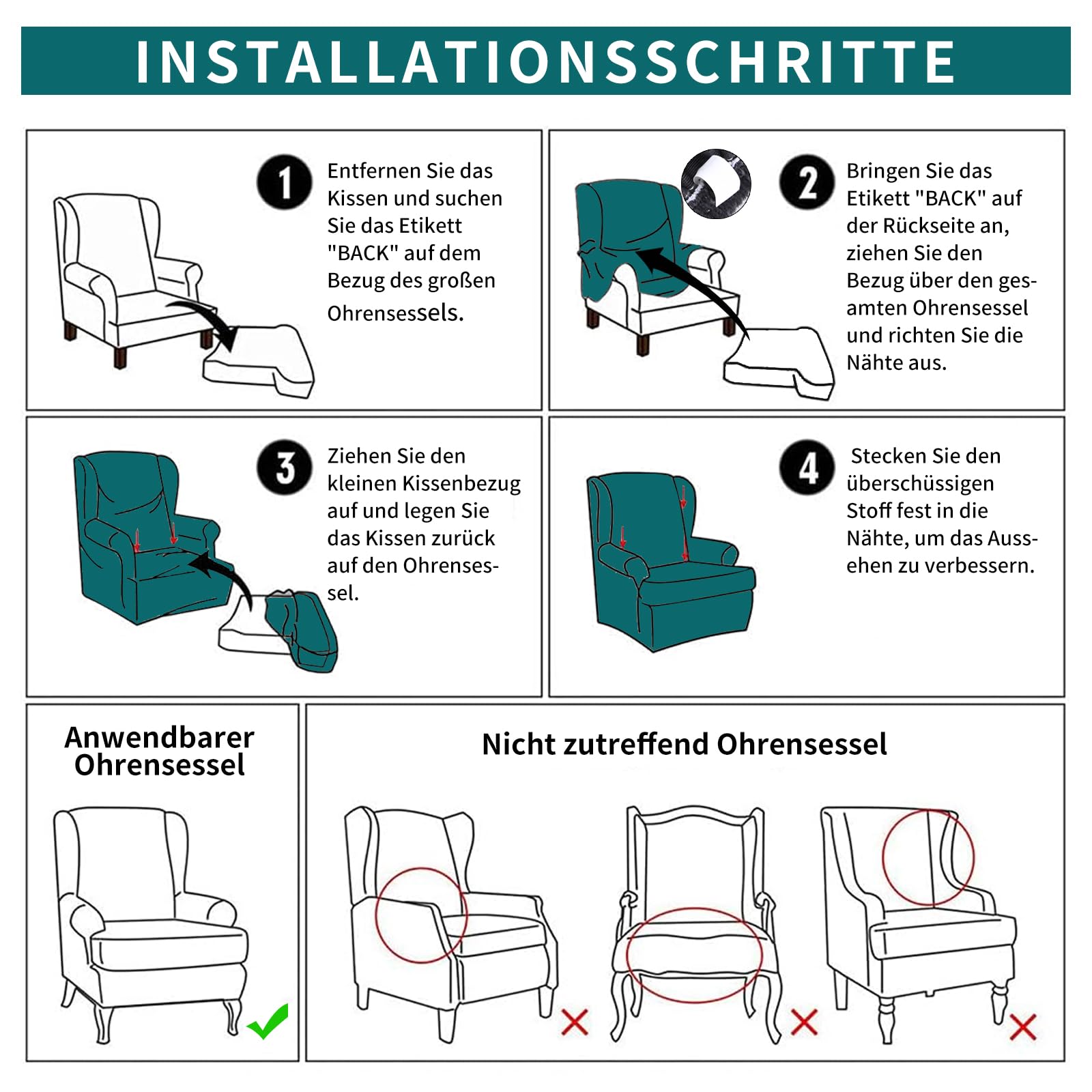 INSTALLATIONSSCHRITTE

1 Entfernen Sie das Kissen und suchen Sie das Etikett "BACK" auf dem Bezug des großen Ohrensessels.

2 Bringen Sie das Etikett "BACK" auf der Rückseite an, ziehen Sie den Bezug über den gesamten Ohrensessel und richten Sie die Nähte aus.

3 Ziehen Sie den kleinen Kissenbezug auf und legen Sie das Kissen zurück auf den Ohrensessel.

4 Stecken Sie den überschüssigen Stoff fest in die Nähte, um das Aussehen zu verbessern.

Anwendbarer Ohrensessel

Nicht zutreffend Ohrensessel