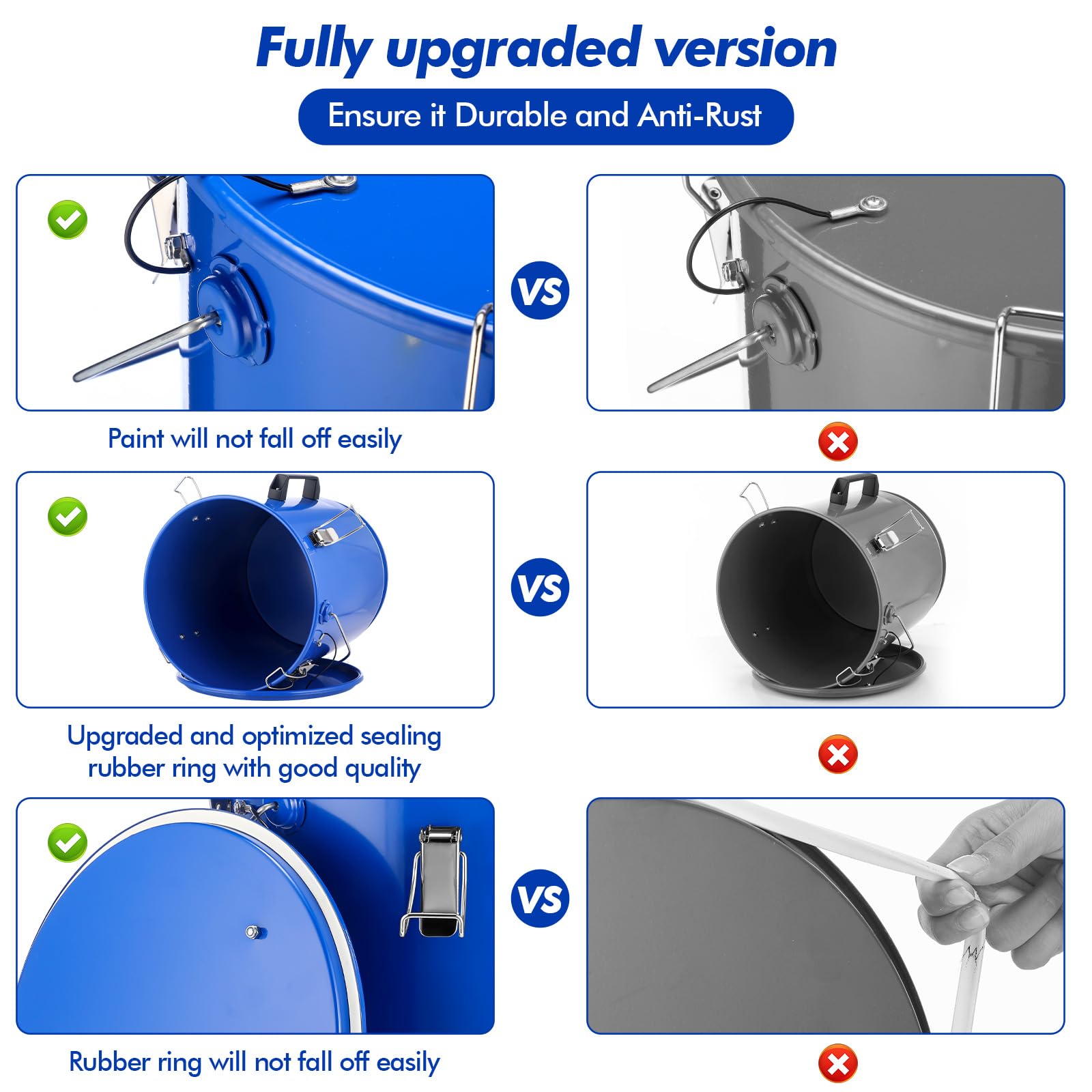 Fully upgraded version

Ensure it Durable and Anti-Rust

VS

Paint will not fall off easily

VS

Upgraded and optimized sealing rubber ring with good quality

VS

Rubber ring will not fall off easily