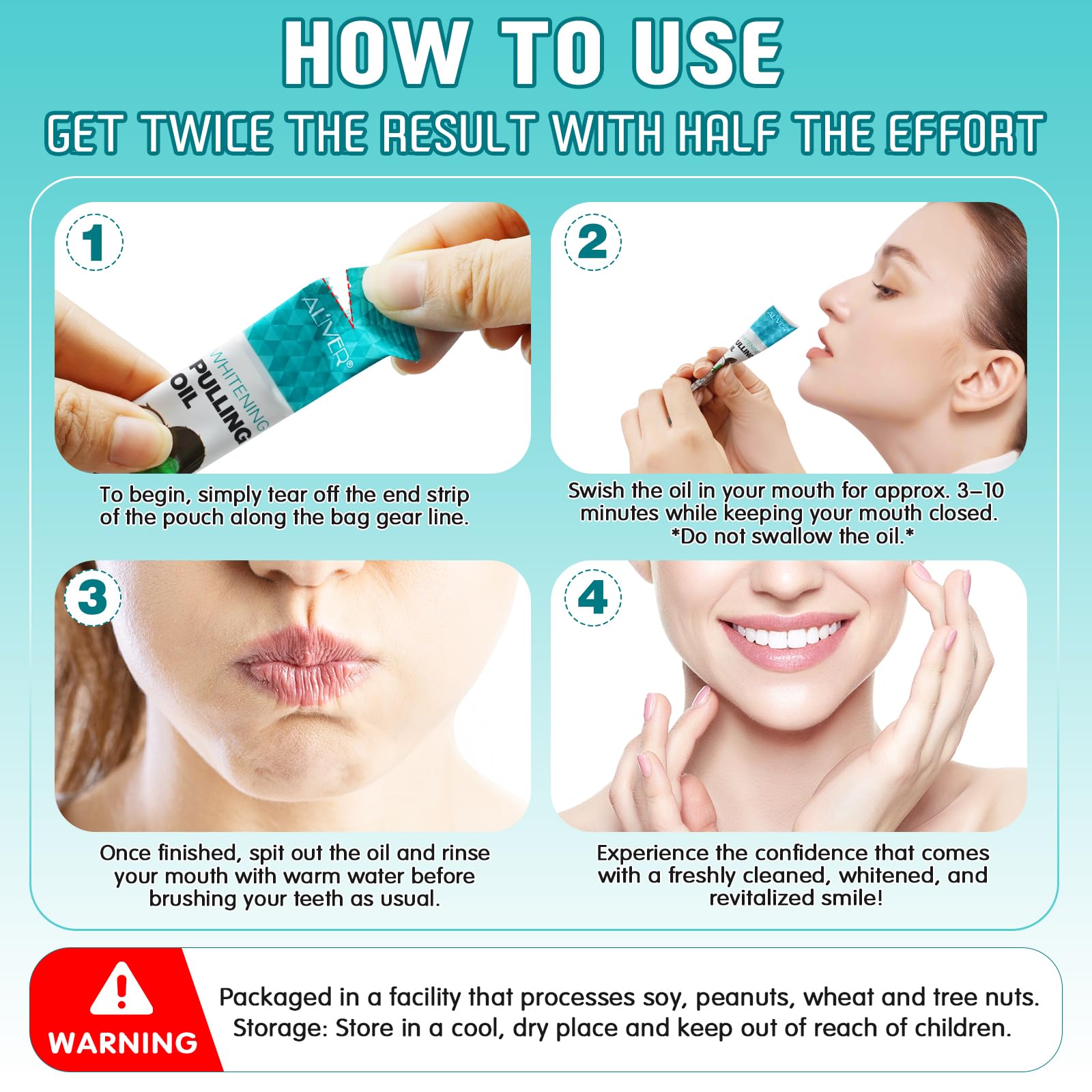 HOW TO USE
GET TWICE THE RESULT WITH HALF THE EFFORT

1

ALIVER®
WHITENING
PULLING
OIL

To begin, simply tear off the end strip of the pouch along the bag gear line.

2

Swish the oil in your mouth for approx. 3–10 minutes while keeping your mouth closed. *Do not swallow the oil.*

3

Once finished, spit out the oil and rinse your mouth with warm water before brushing your teeth as usual.

4

Experience the confidence that comes with a freshly cleaned, whitened, and revitalized smile!

WARNING

Packaged in a facility that processes soy, peanuts, wheat and tree nuts.
Storage: Store in a cool, dry place and keep out of reach of children.