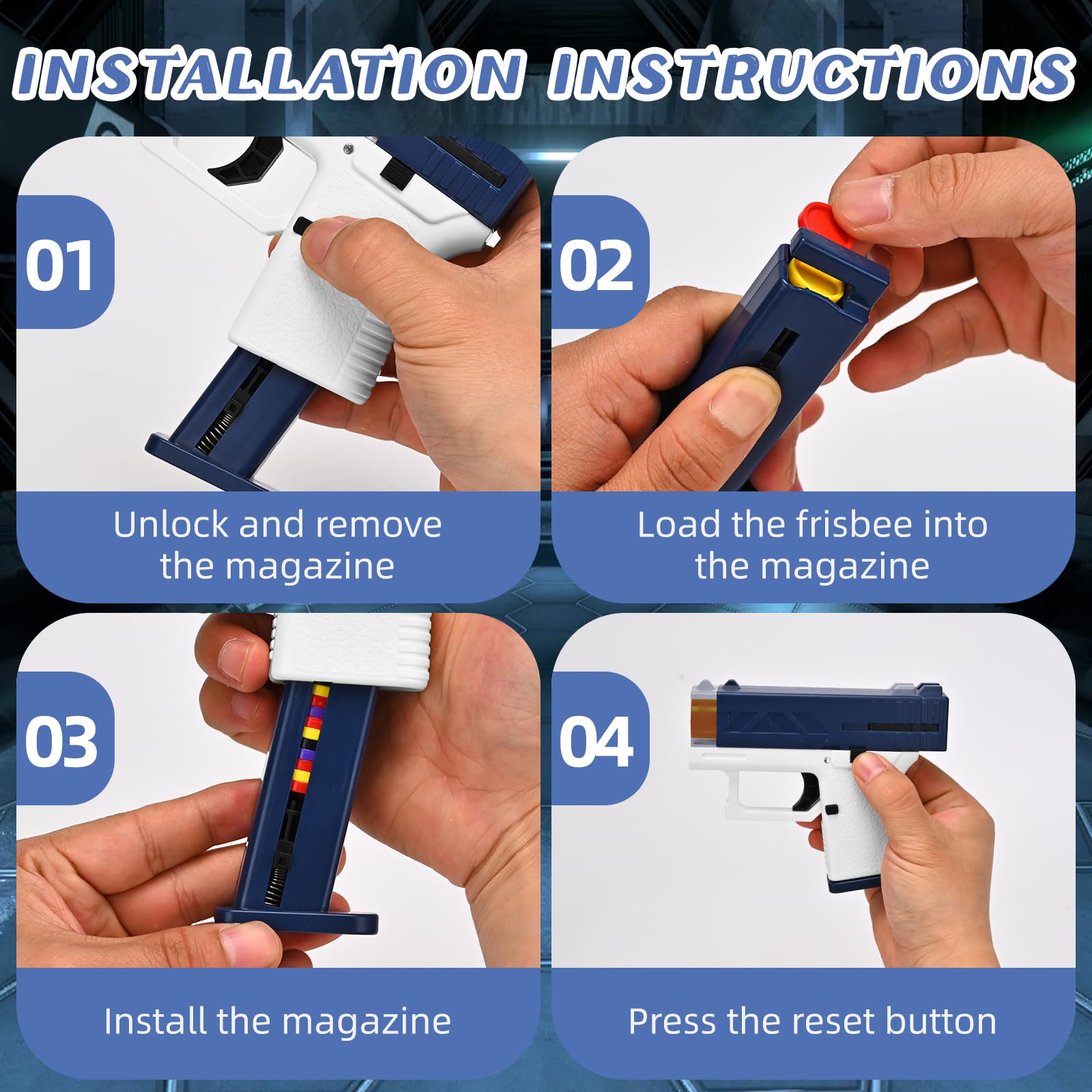 INSTALLATION INSTRUCTIONS

01

Unlock and remove the magazine

02

Load the frisbee into the magazine

03

Install the magazine

04

Press the reset button