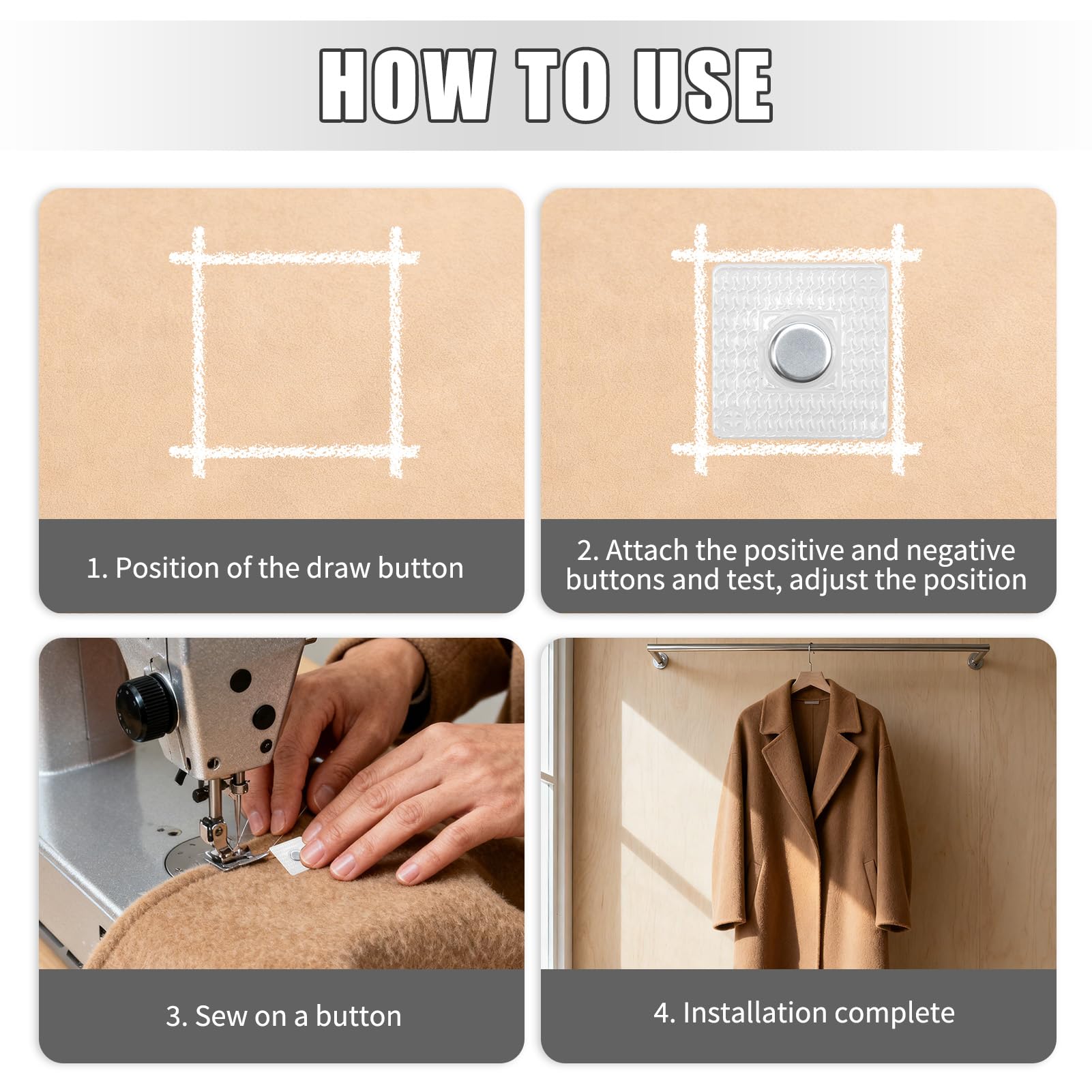 HOW TO USE

1. Position of the draw button

2. Attach the positive and negative buttons and test, adjust the position

3. Sew on a button

4. Installation complete