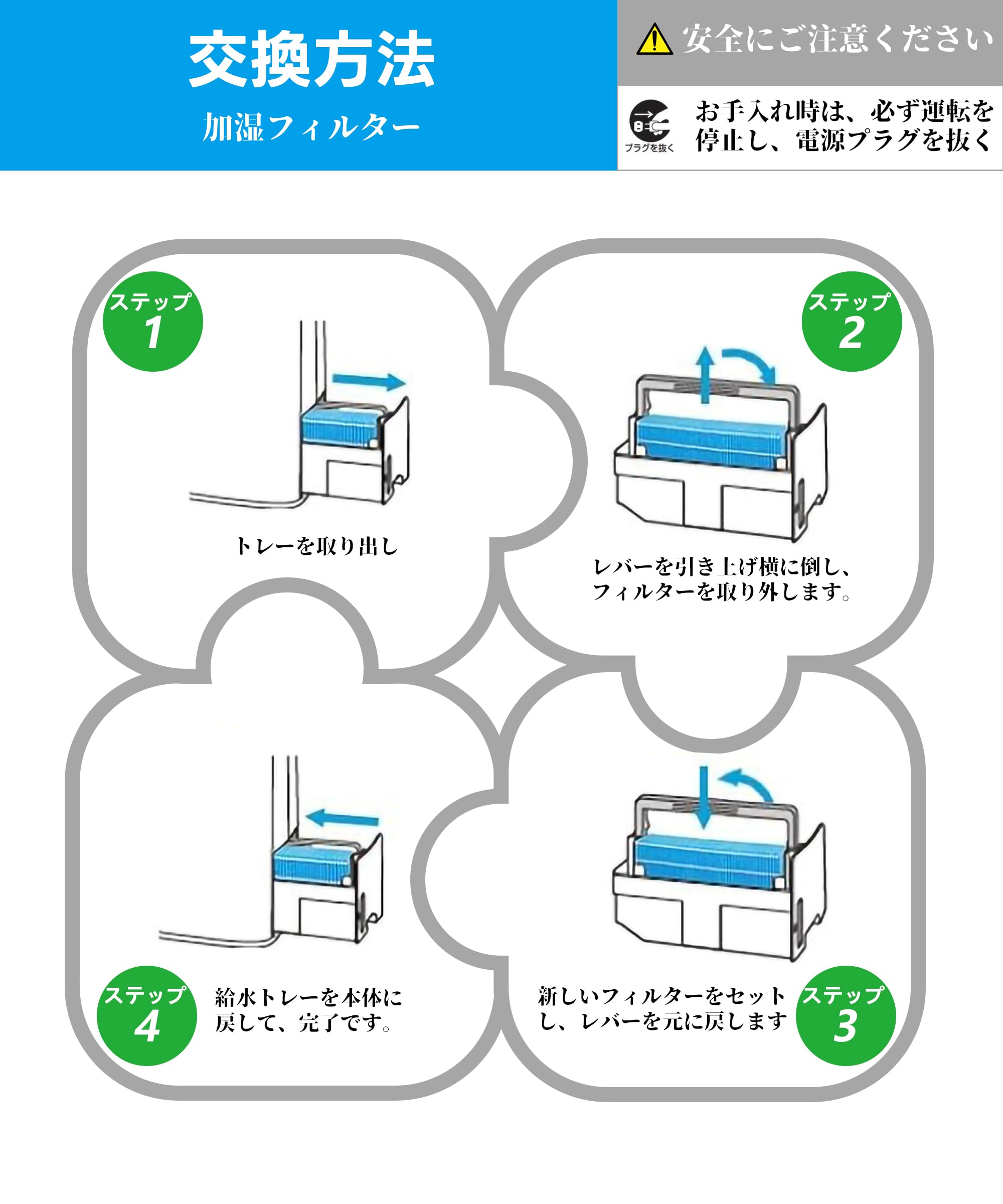 交換方法
加湿フィルター

安全にご注意ください

プラグを抜く

お手入れ時は、必ず運転を停止し、電源プラグを抜く

ステップ 1

トレーを取り出し

ステップ 2

レバーを引き上げ横に倒し、フィルターを取り外します。

ステップ 4

給水トレーを本体に戻して、完了です。

新しいフィルターをセットし、レバーを元に戻します

ステップ 3