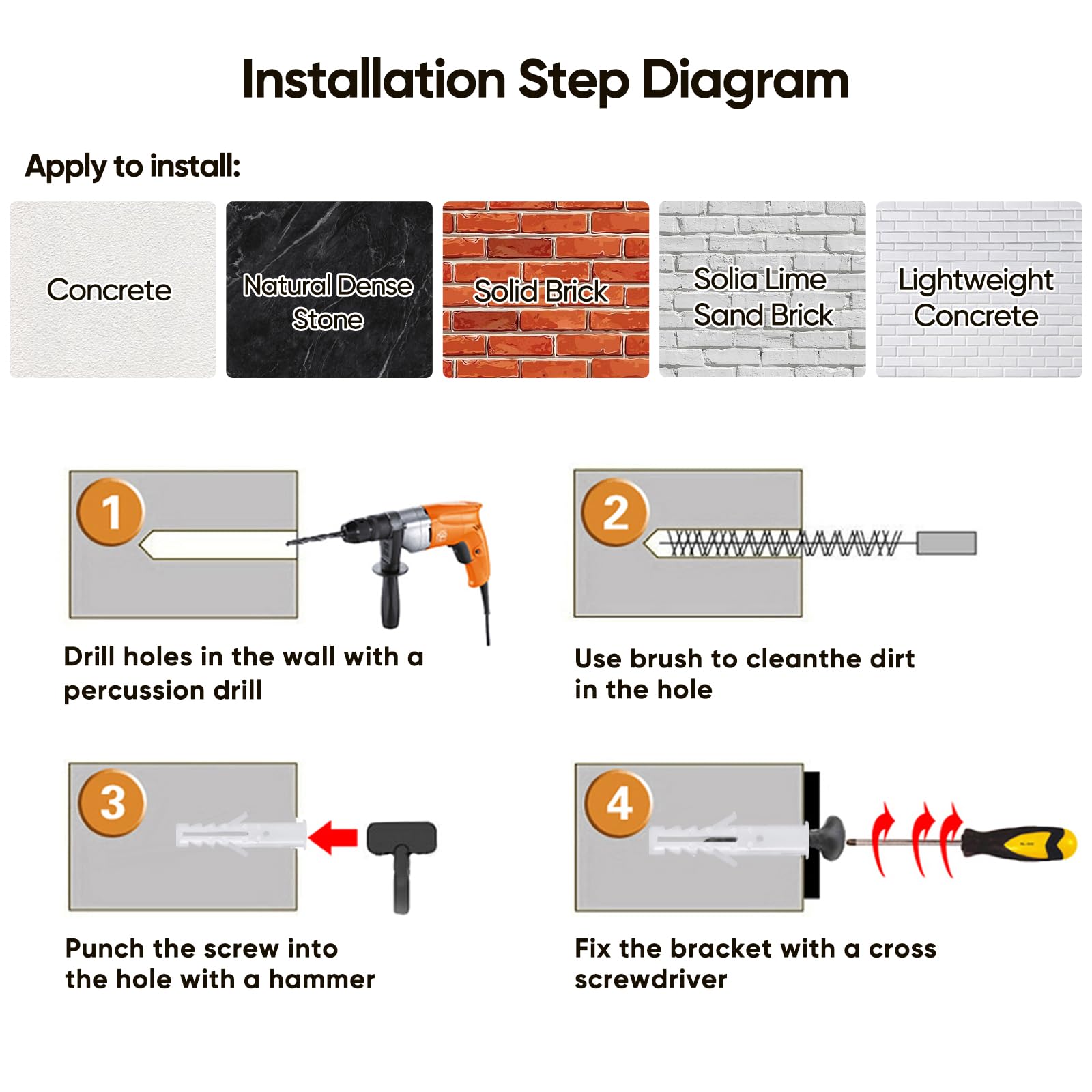 Installation Step Diagram

Apply to install:

Concrete

Natural Dense Stone

Solid Brick

Solia Lime Sand Brick

Lightweight Concrete

1

Drill holes in the wall with a percussion drill

2

Use brush to cleanthe dirt in the hole

3

Punch the screw into the hole with a hammer

4

Fix the bracket with a cross screwdriver