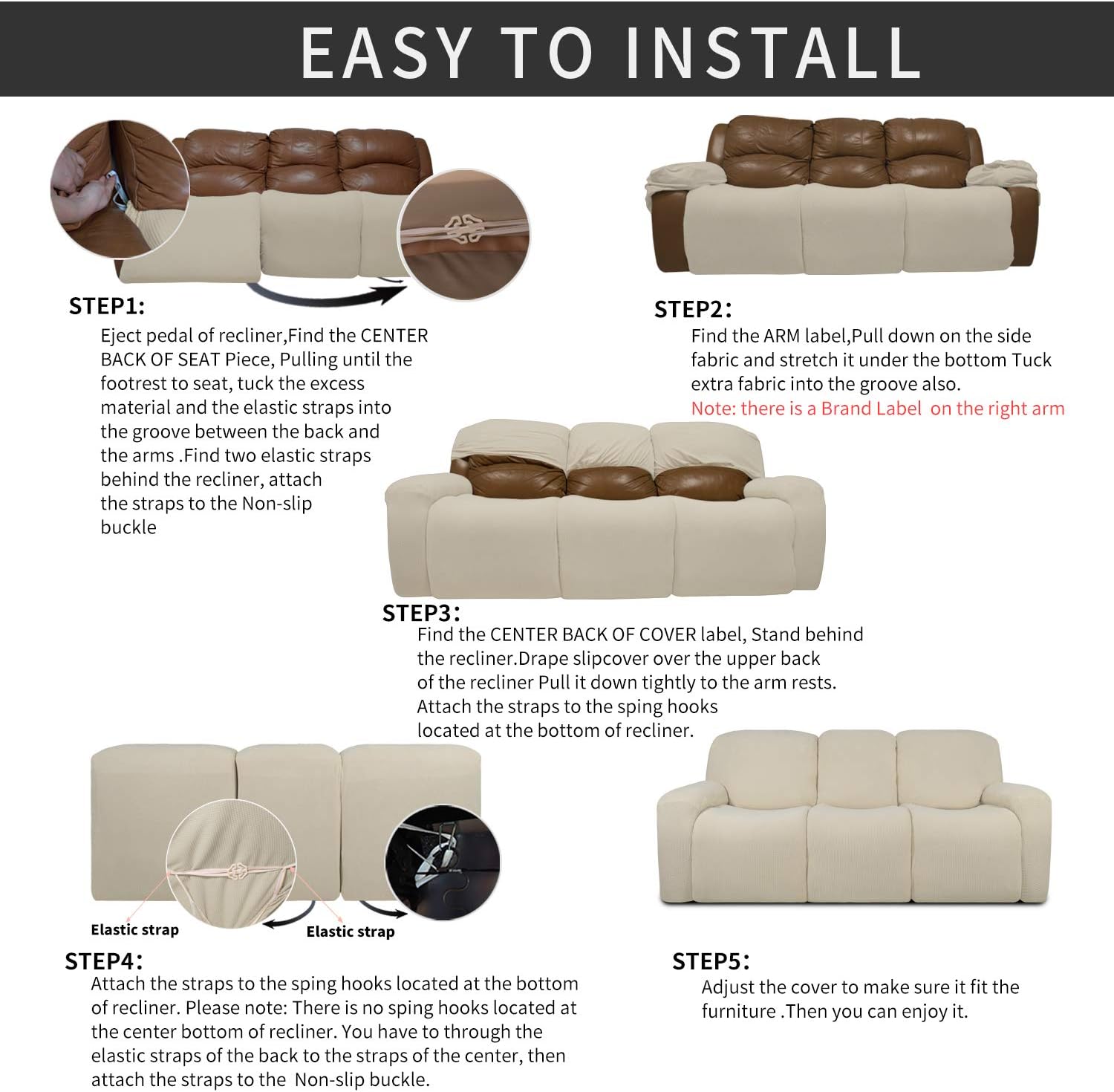 EASY TO INSTALL

STEP1:
Eject pedal of recliner,Find the CENTER BACK OF SEAT Piece, Pulling until the footrest to seat, tuck the excess material and the elastic straps into the groove between the back and the arms .Find two elastic straps behind the recliner, attach the straps to the Non-slip buckle

STEP2:
Find the ARM label,Pull down on the side fabric and stretch it under the bottom Tuck extra fabric into the groove also.
Note: there is a Brand Label on the right arm

STEP3:
Find the CENTER BACK OF COVER label, Stand behind the recliner.Drape slipcover over the upper back of the recliner Pull it down tightly to the arm rests. Attach the straps to the sping hooks located at the bottom of recliner.

Elastic strap
Elastic strap

STEP4:
Attach the straps to the sping hooks located at the bottom of recliner. Please note: There is no sping hooks located at the center bottom of recliner. You have to through the elastic straps of the back to the straps of the center, then attach the straps to the Non-slip buckle.

STEP5:
Adjust the cover to make sure it fit the furniture .Then you can enjoy it.