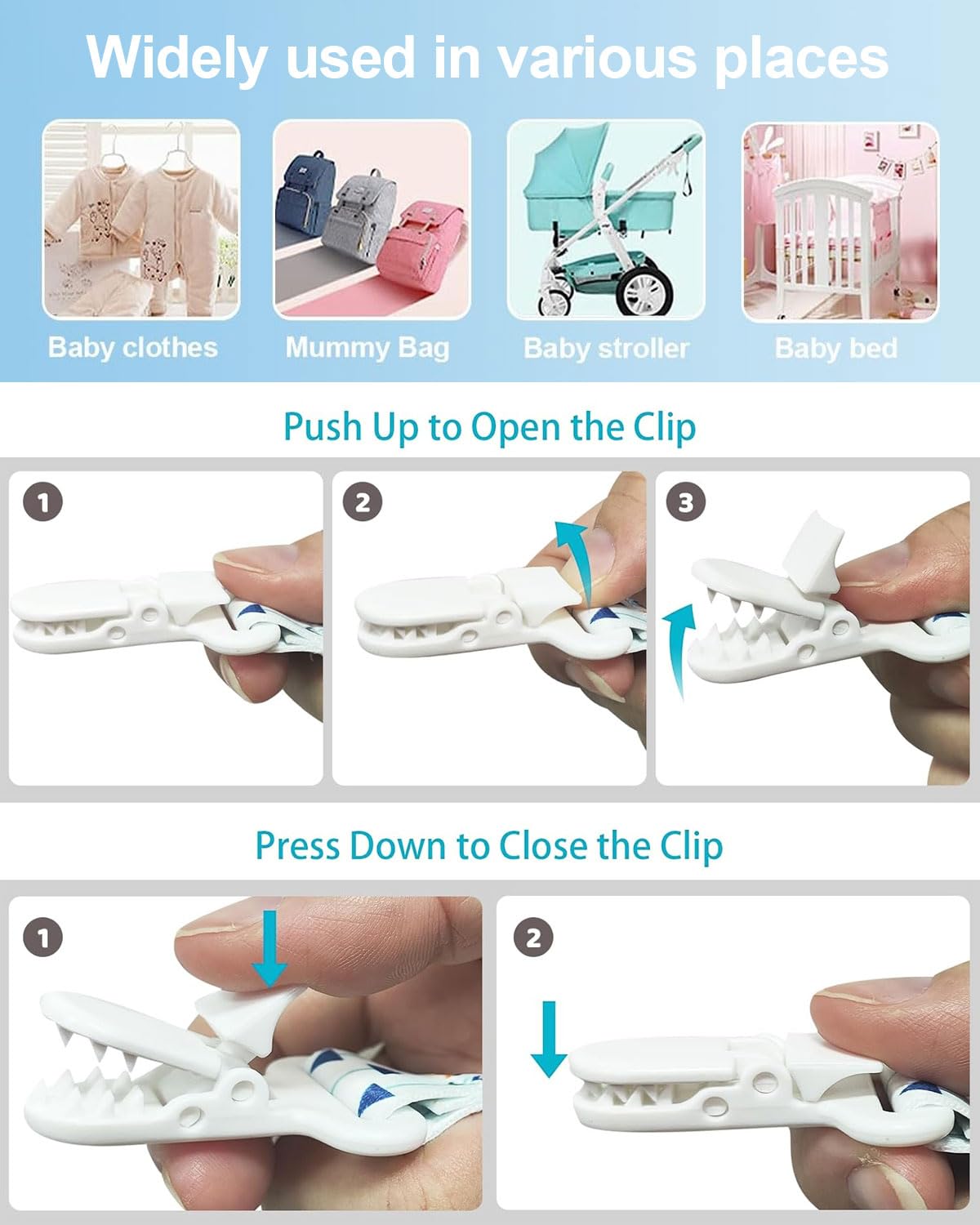 Widely used in various places

Baby clothes
Mummy Bag
Baby stroller
Baby bed

Push Up to Open the Clip

1
2
3

Press Down to Close the Clip

1
2