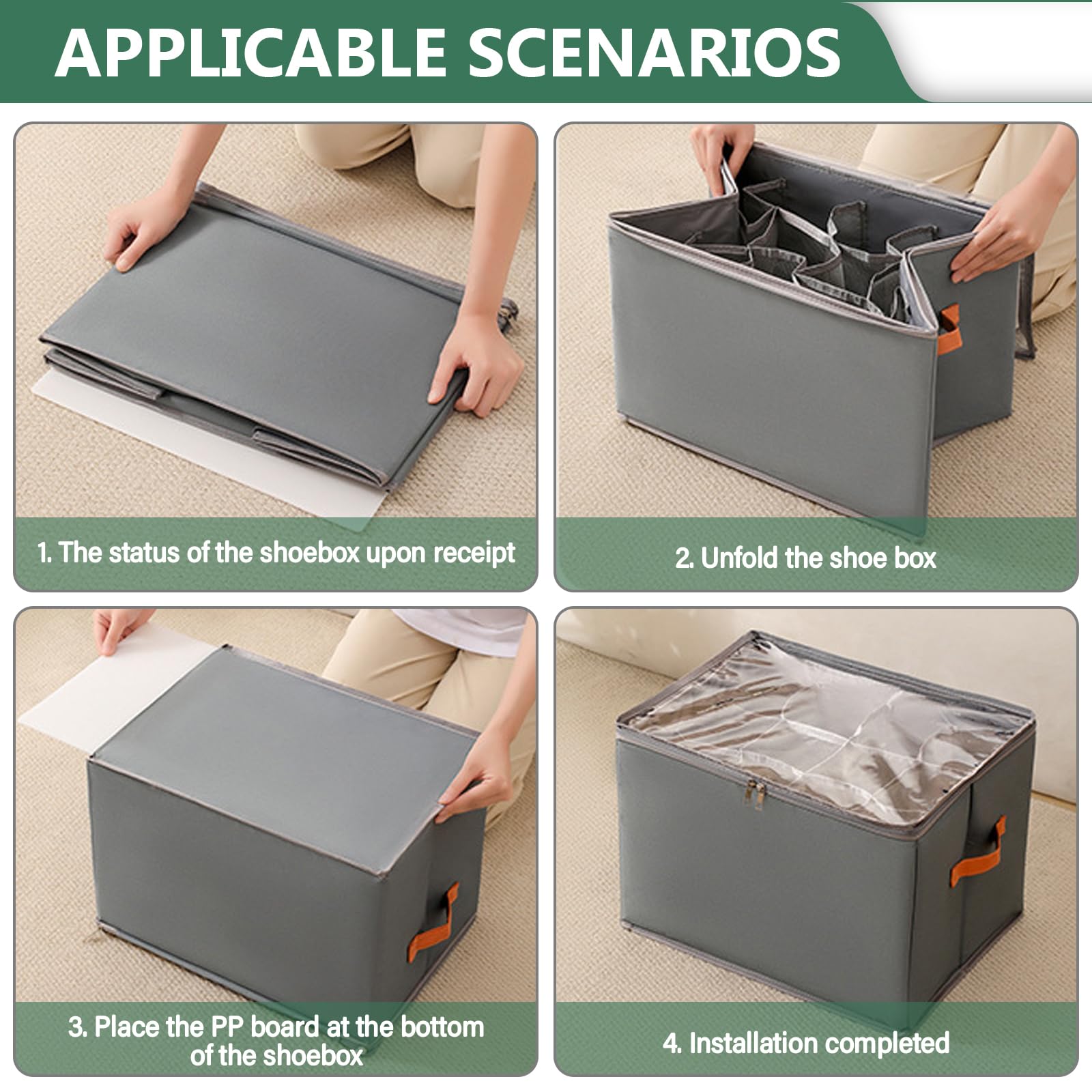 APPLICABLE SCENARIOS

1. The status of the shoebox upon receipt

2. Unfold the shoe box

3. Place the PP board at the bottom of the shoebox

4. Installation completed