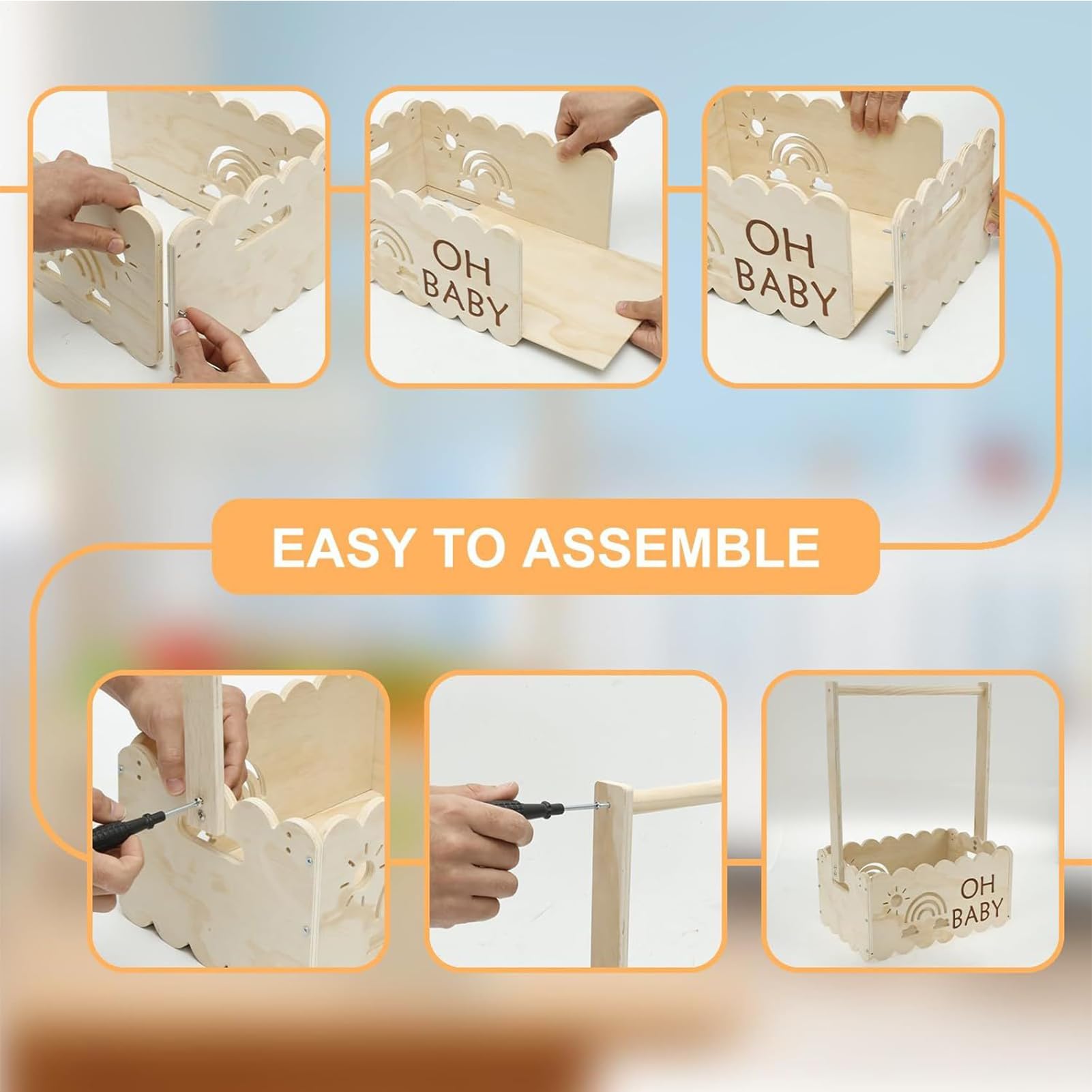 OH BABY

OH BABY

EASY TO ASSEMBLE

OH BABY