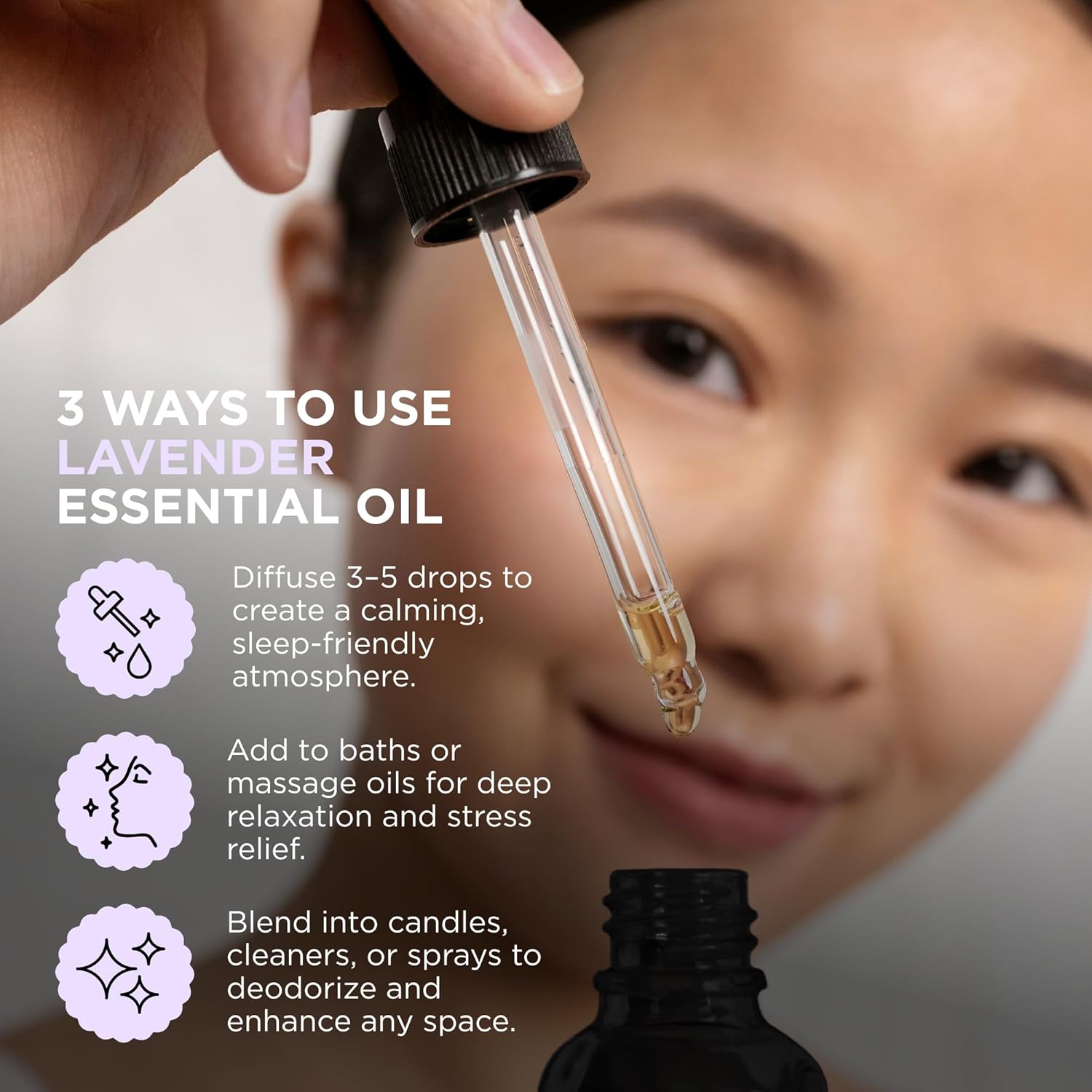 3 WAYS TO USE
LAVENDER
ESSENTIAL OIL

Diffuse 3–5 drops to create a calming, sleep-friendly atmosphere.

Add to baths or massage oils for deep relaxation and stress relief.

Blend into candles, cleaners, or sprays to deodorize and enhance any space.