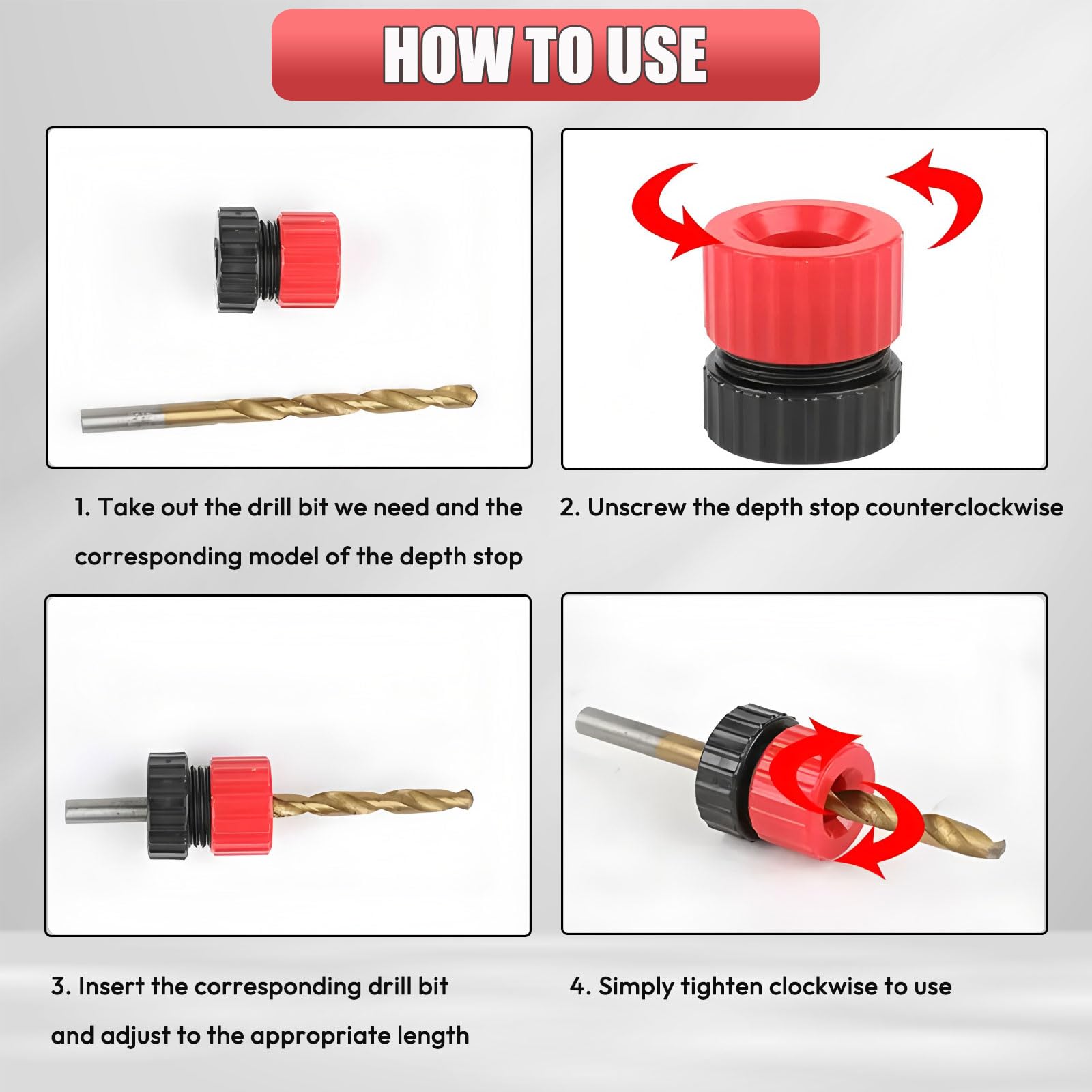 HOW TO USE

1. Take out the drill bit we need and the corresponding model of the depth stop

2. Unscrew the depth stop counterclockwise

3. Insert the corresponding drill bit and adjust to the appropriate length

4. Simply tighten clockwise to use