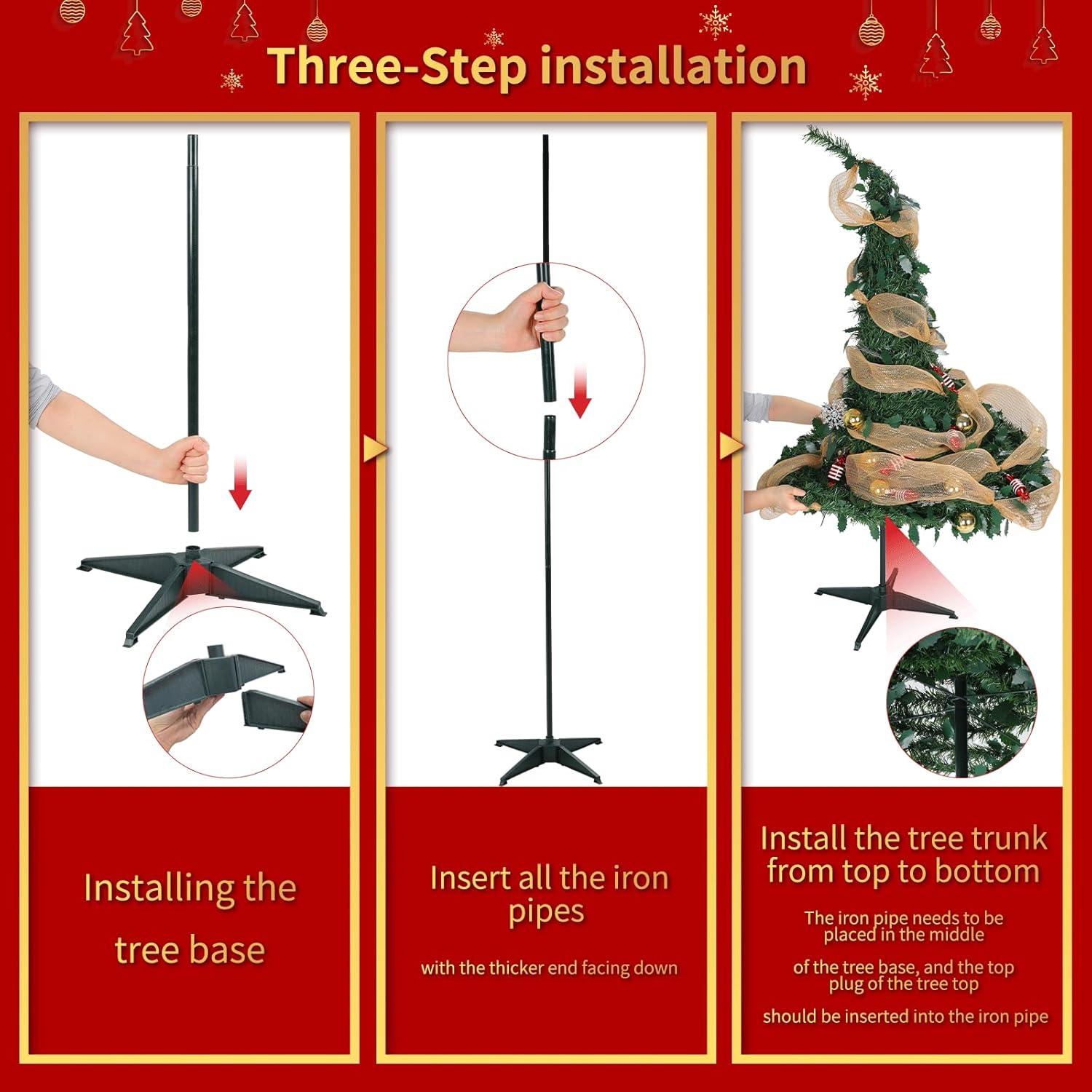 Three-Step installation

Installing the tree base

Insert all the iron pipes

with the thicker end facing down

Install the tree trunk from top to bottom

The iron pipe needs to be placed in the middle

of the tree base, and the top plug of the tree top

should be inserted into the iron pipe