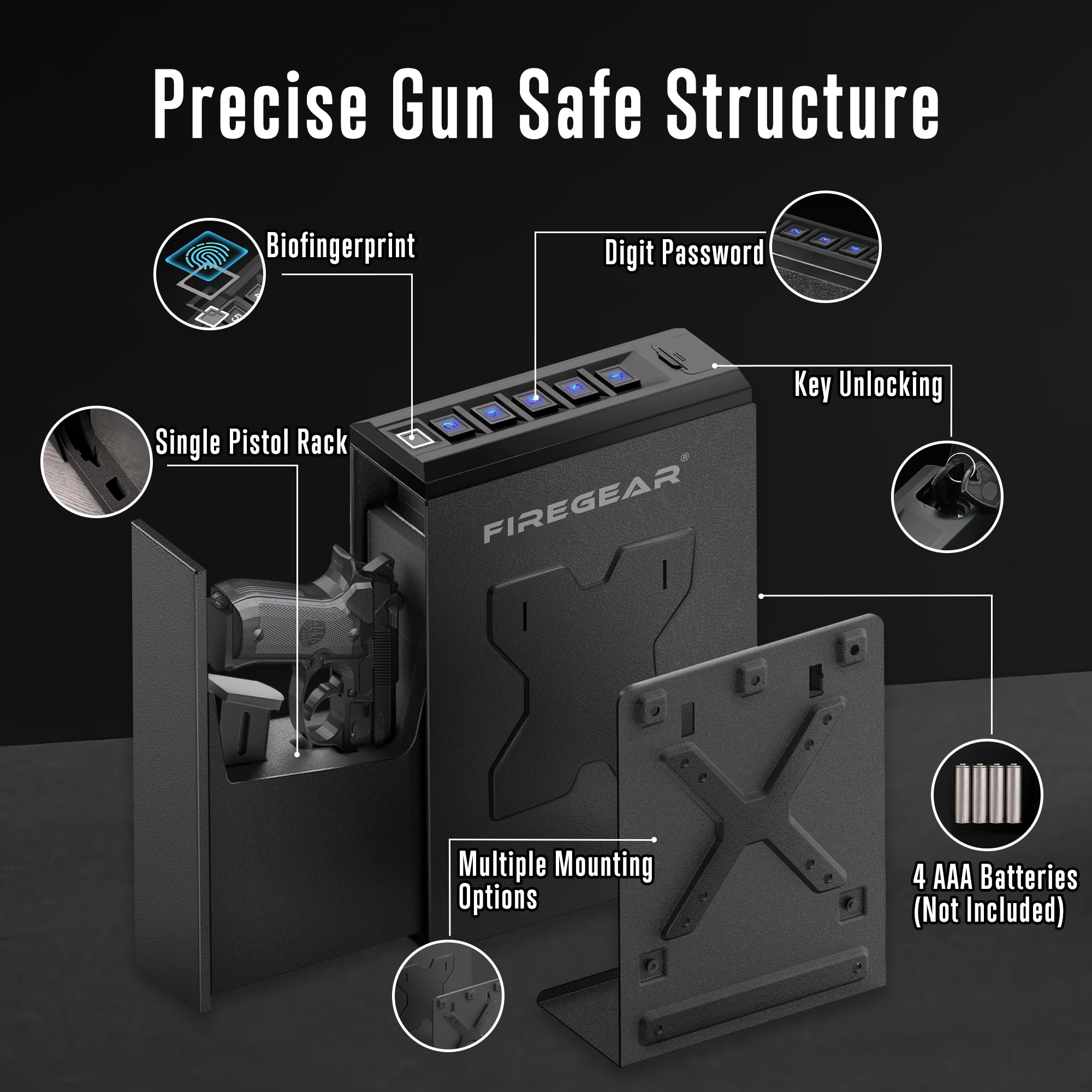 Precise Gun Safe Structure

Biofingerprint

Digit Password

Key Unlocking

Single Pistol Rack

FIREGEAR®

Multiple Mounting Options

4 AAA Batteries (Not Included)