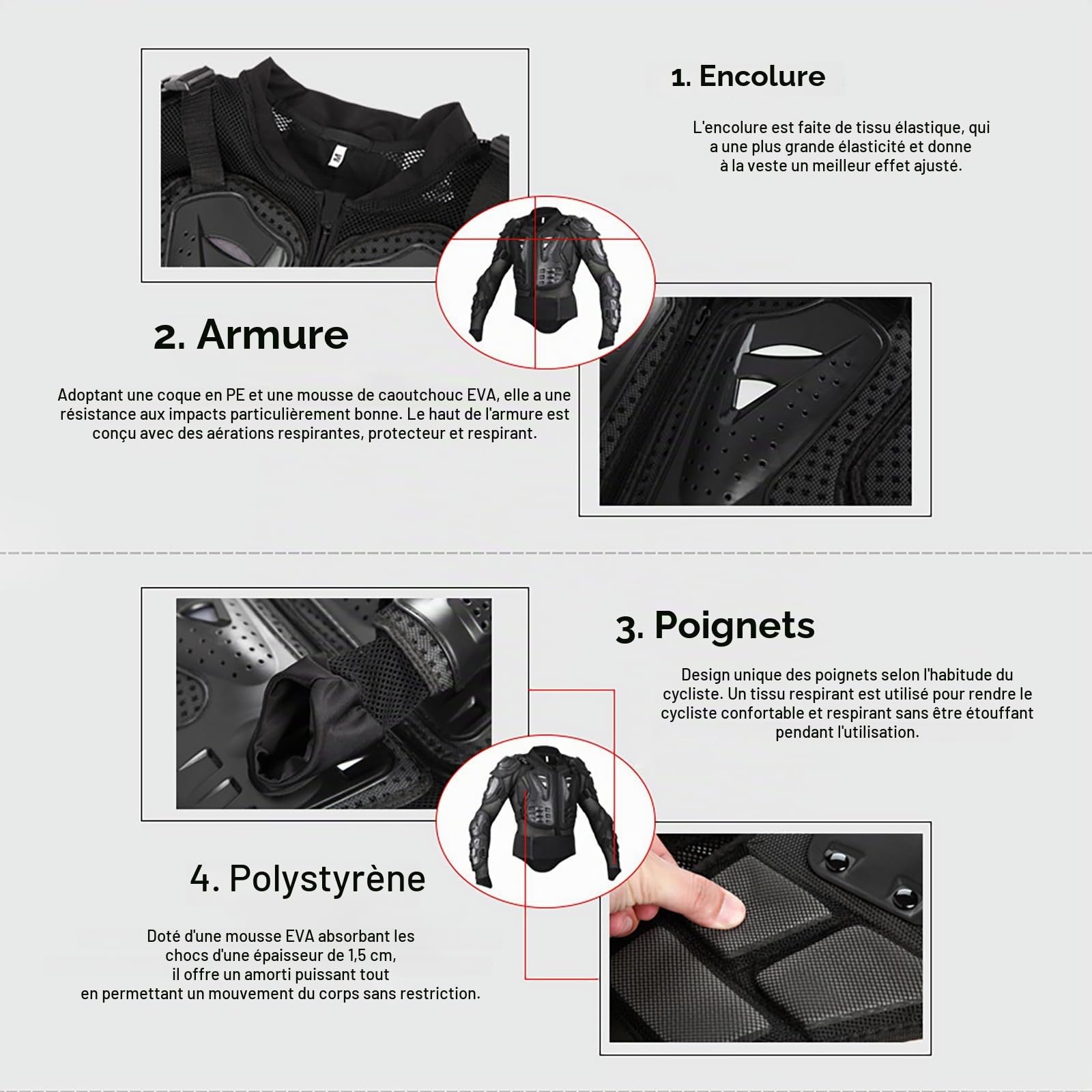 1. Encolure

L'encolure est faite de tissu élastique, qui a une plus grande élasticité et donne à la veste un meilleur effet ajusté.

2. Armure

Adoptant une coque en PE et une mousse de caoutchouc EVA, elle a une résistance aux impacts particulièrement bonne. Le haut de l'armure est conçu avec des aérations respirantes, protecteur et respirant.

3. Poignets

Design unique des poignets selon l'habitude du cycliste. Un tissu respirant est utilisé pour rendre le cycliste confortable et respirant sans être étouffant pendant l'utilisation.

4. Polystyrène

Doté d'une mousse EVA absorbant les chocs d'une épaisseur de 1,5 cm, il offre un amorti puissant tout en permettant un mouvement du corps sans restriction.