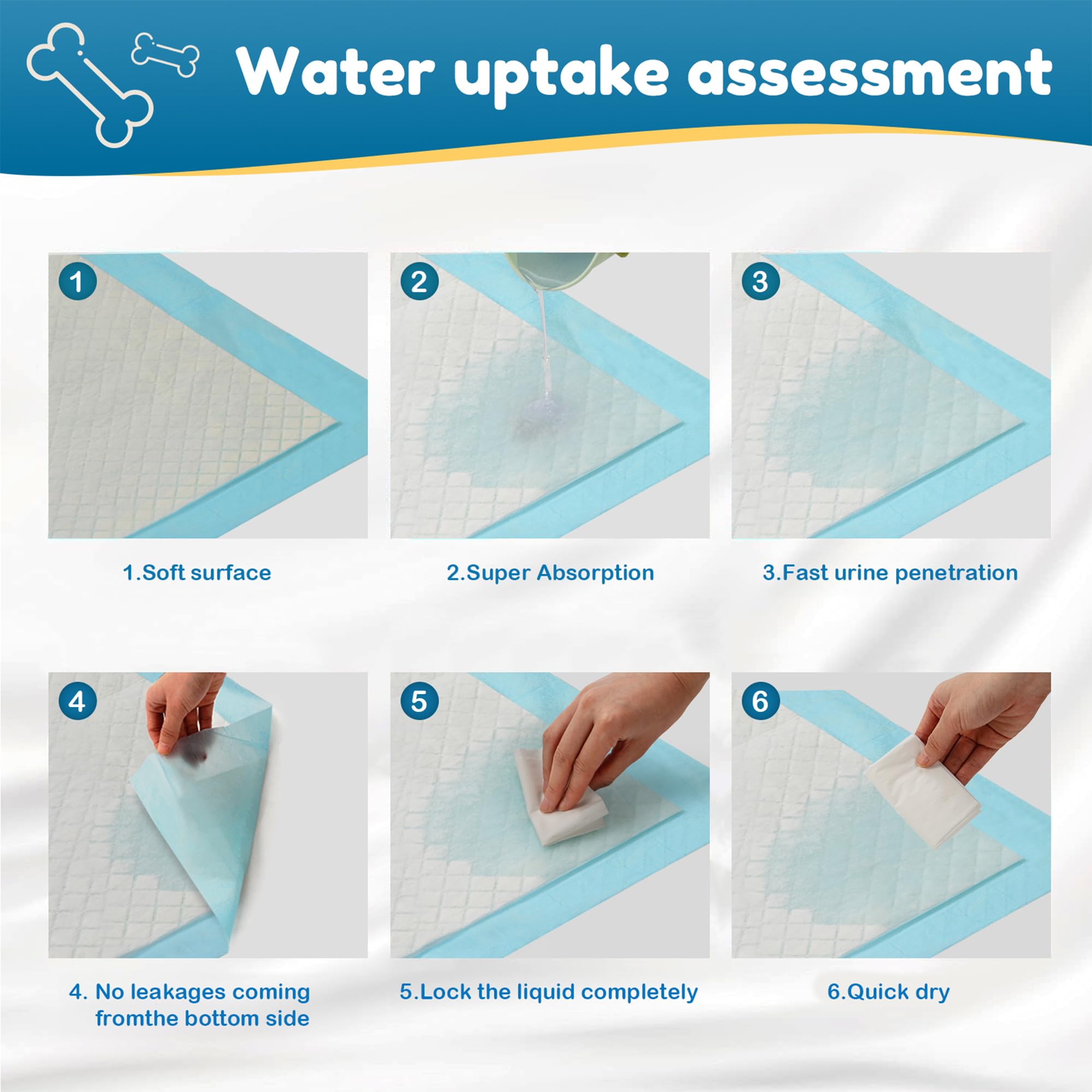 Water uptake assessment

1

2

3

1.Soft surface

2.Super Absorption

3.Fast urine penetration

4

5

6

4. No leakages coming fromthe bottom side

5.Lock the liquid completely

6.Quick dry