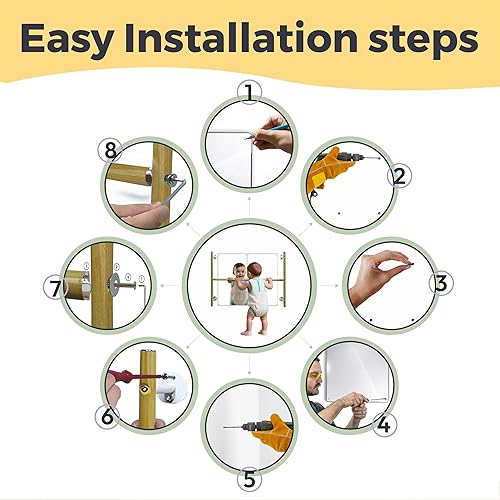 Easy Installation steps

1

2

3

4

5

6

7

8