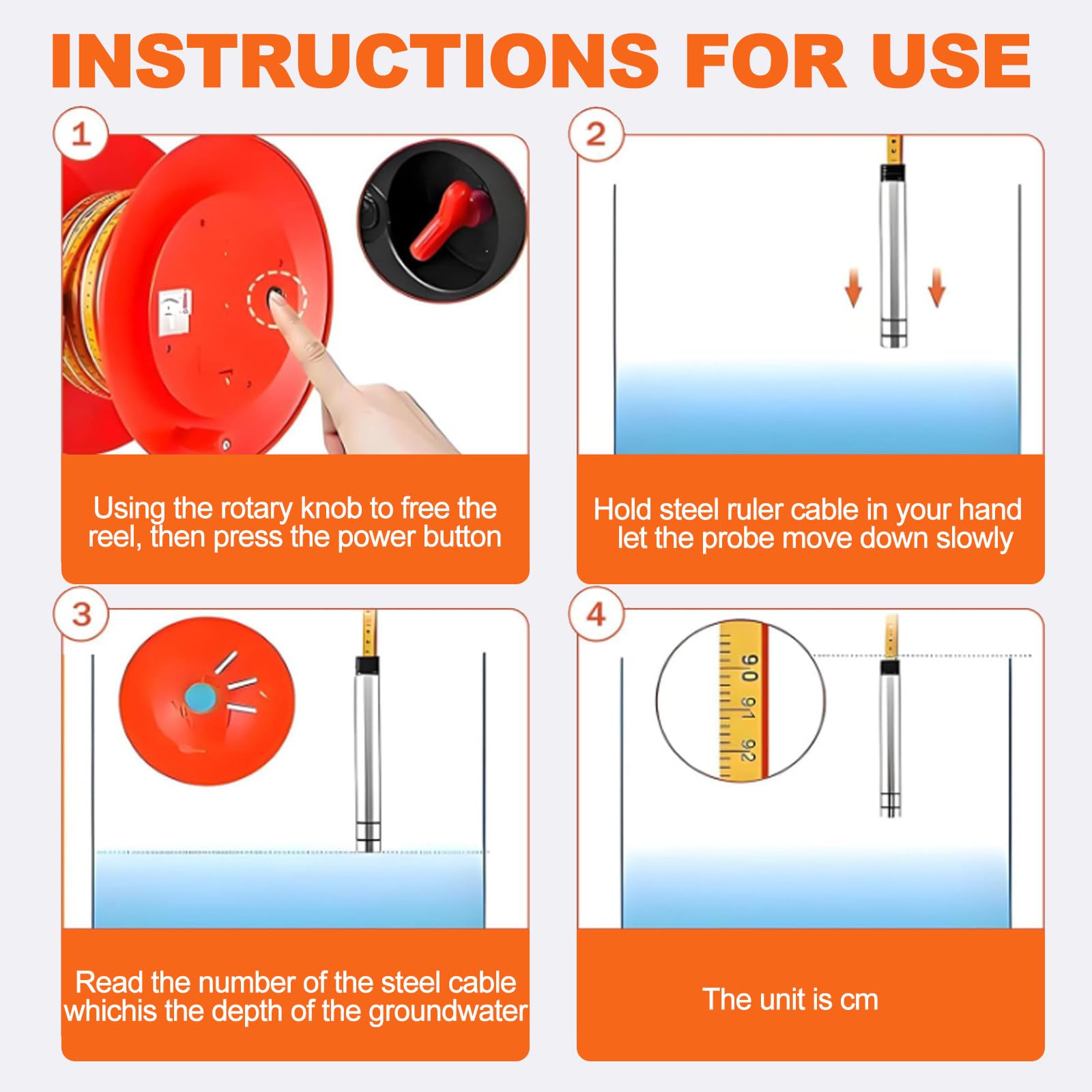 INSTRUCTIONS FOR USE

1

Using the rotary knob to free the reel, then press the power button

2

Hold steel ruler cable in your hand let the probe move down slowly

3

Read the number of the steel cable whichis the depth of the groundwater

4

90 91 92

The unit is cm