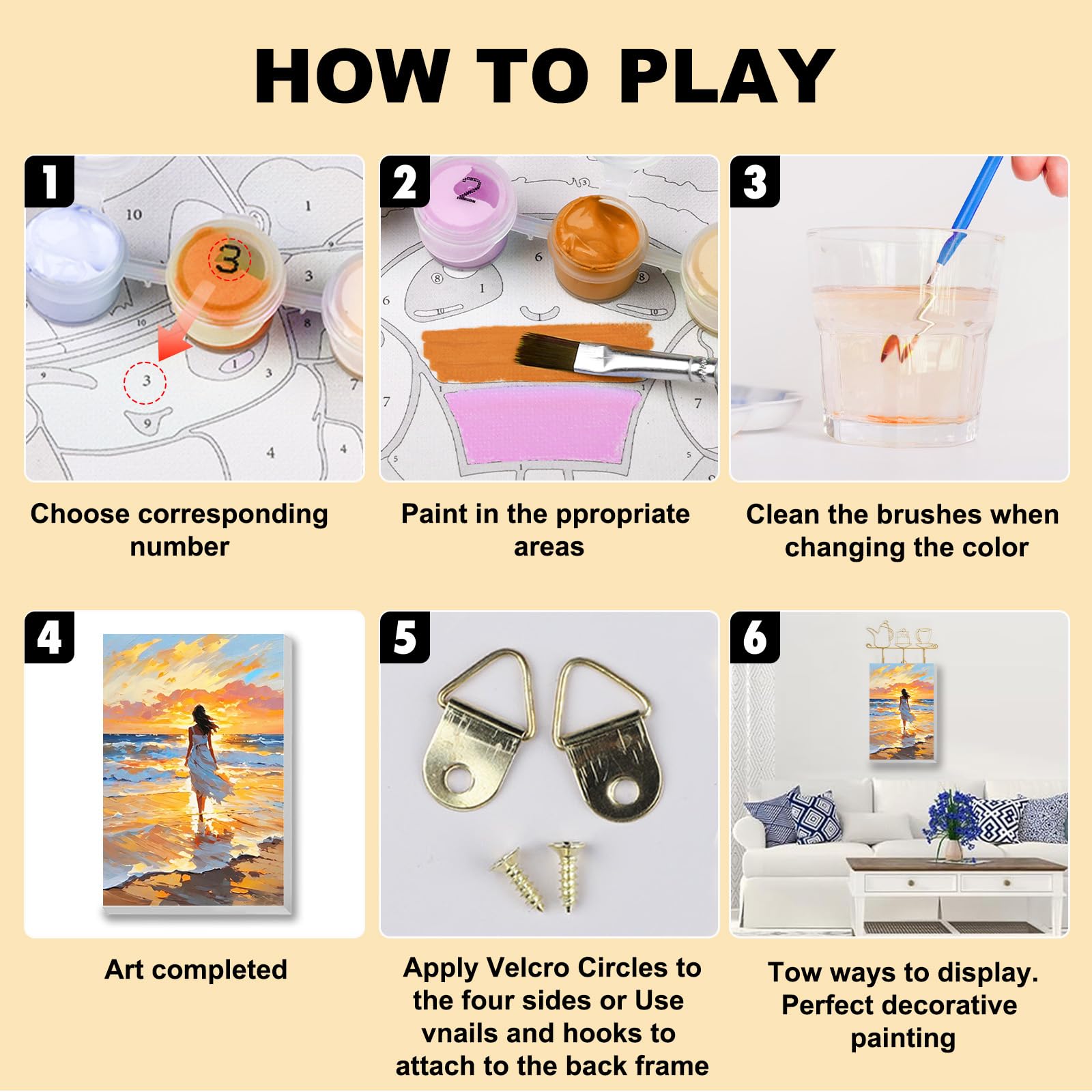 HOW TO PLAY

1

Choose corresponding number

2

Paint in the ppropriate areas

3

Clean the brushes when changing the color

4

Art completed

5

Apply Velcro Circles to the four sides or Use vnails and hooks to attach to the back frame

6

Tow ways to display. Perfect decorative painting