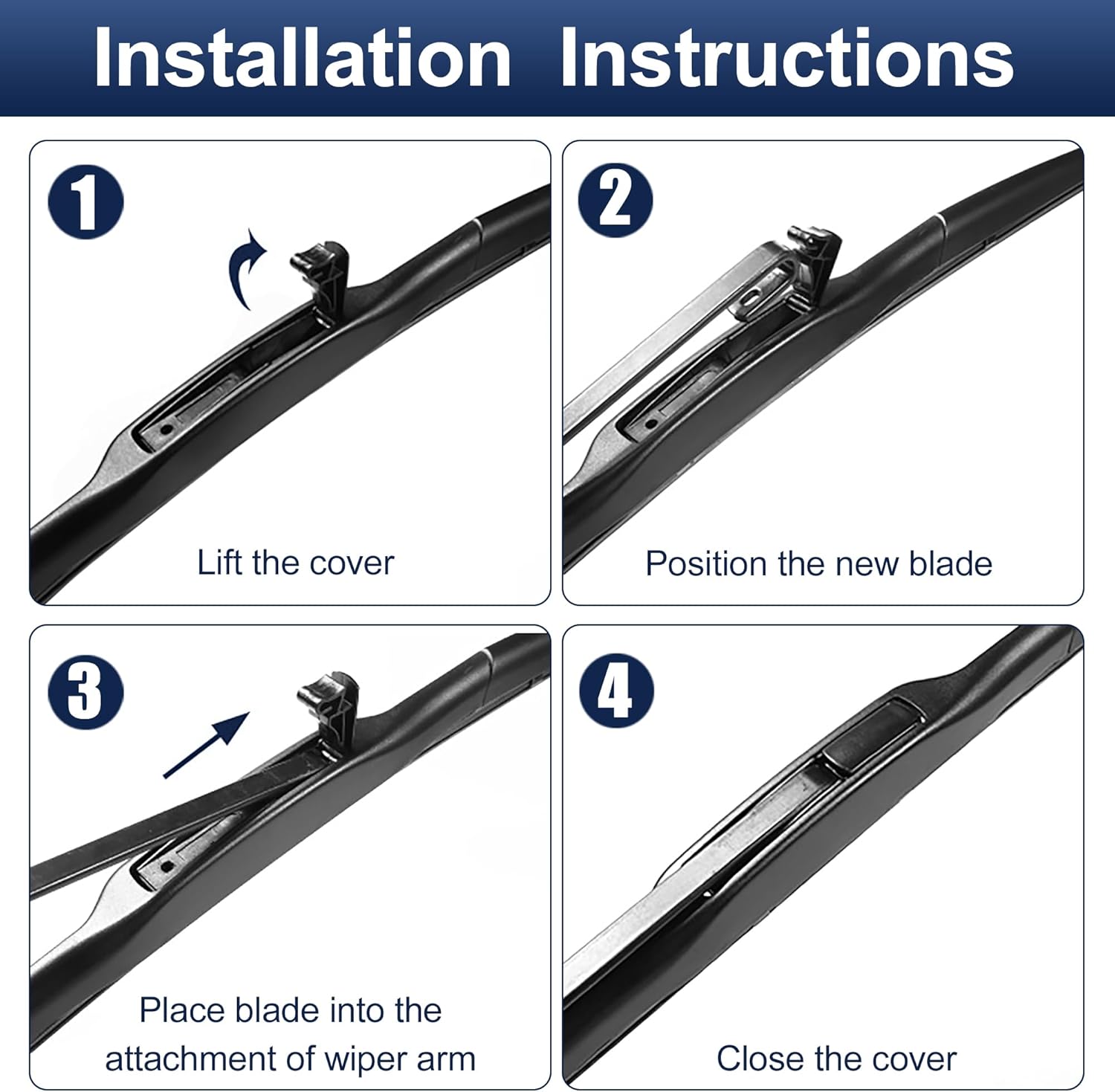 Installation Instructions

1

Lift the cover

2

Position the new blade

3

Place blade into the attachment of wiper arm

4

Close the cover