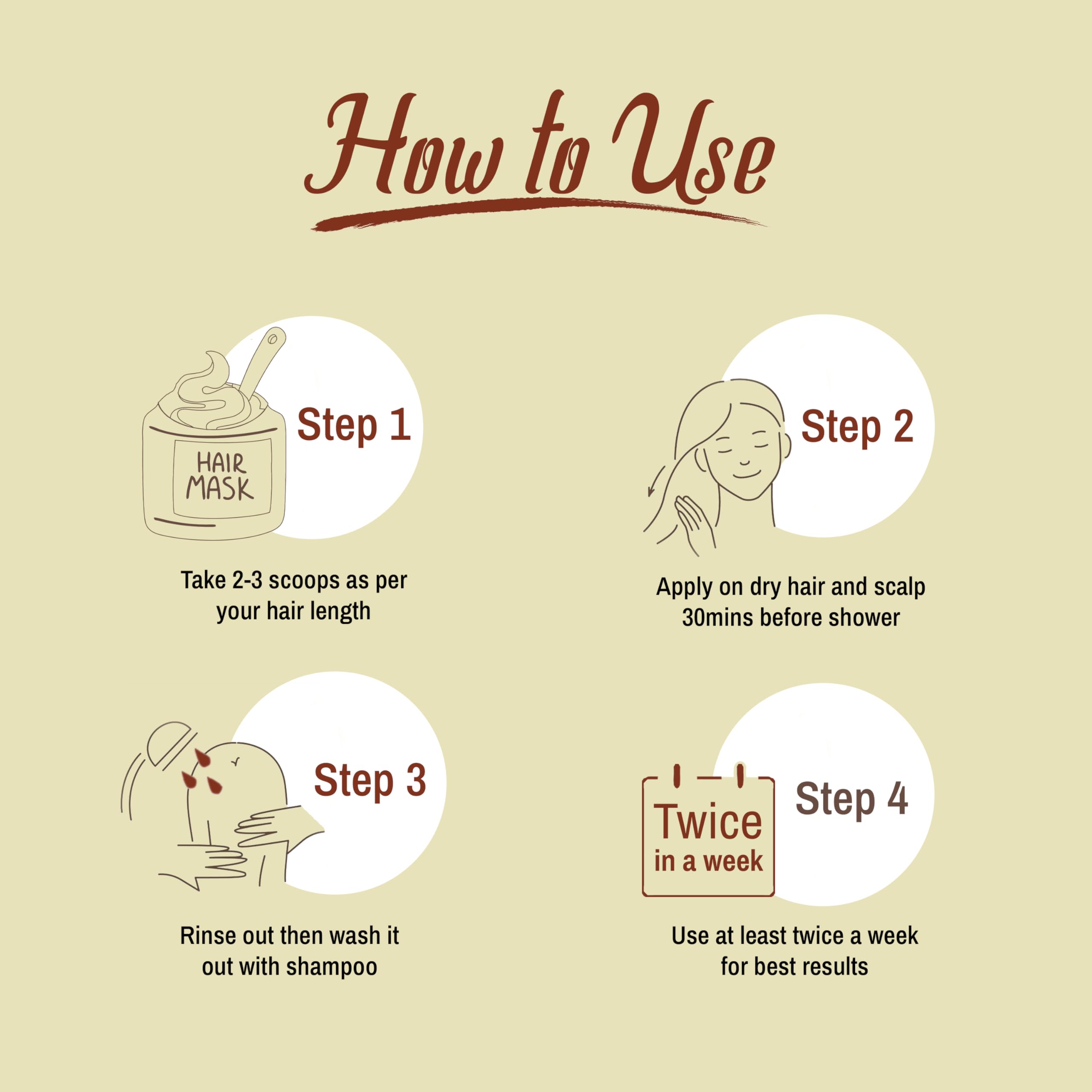 How to Use

HAIR MASK

Step 1

Take 2-3 scoops as per your hair length

Step 2

Apply on dry hair and scalp 30mins before shower

Step 3

Rinse out then wash it out with shampoo

Twice in a week

Step 4

Use at least twice a week for best results