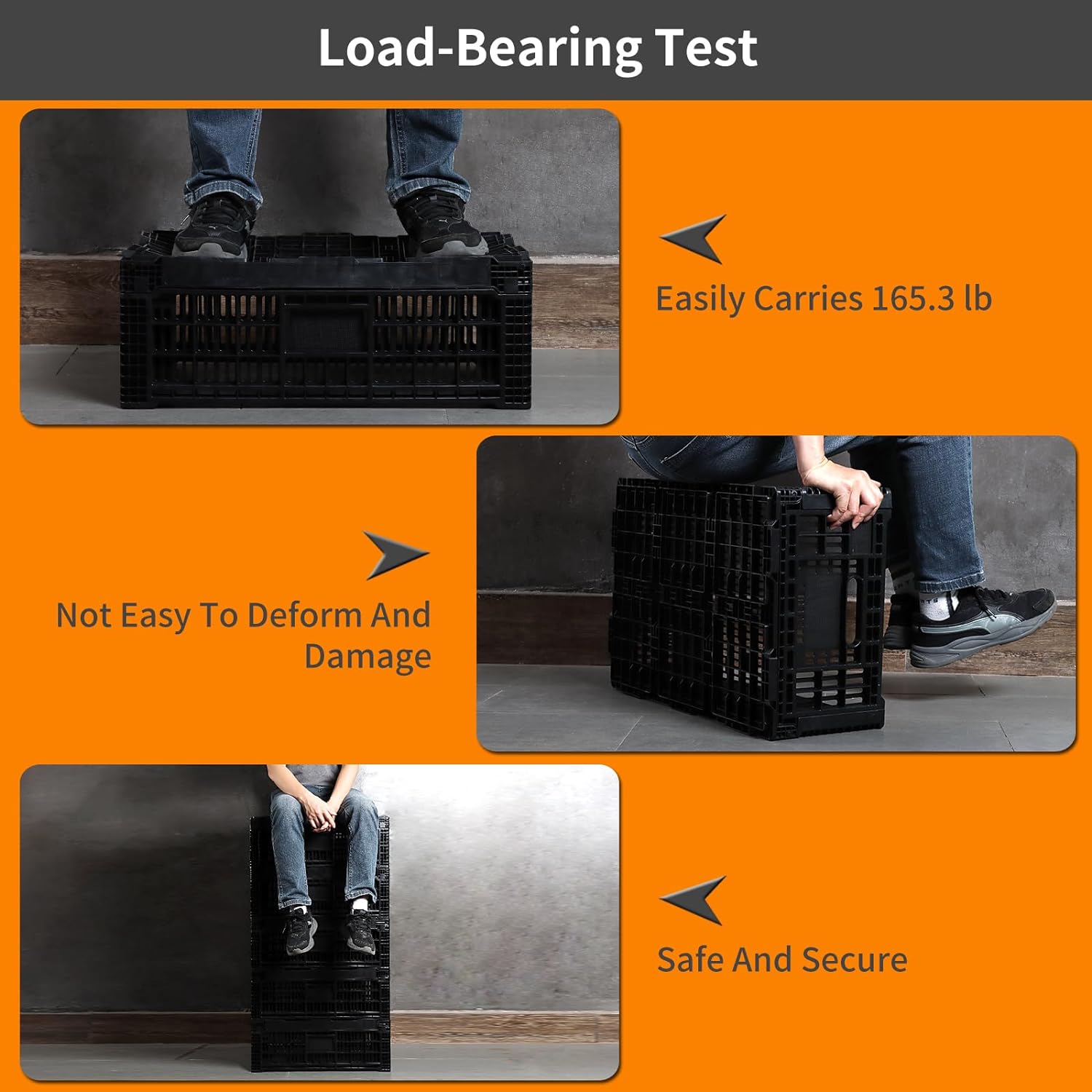 Load-Bearing Test

Easily Carries 165.3 lb

Not Easy To Deform And Damage

Safe And Secure