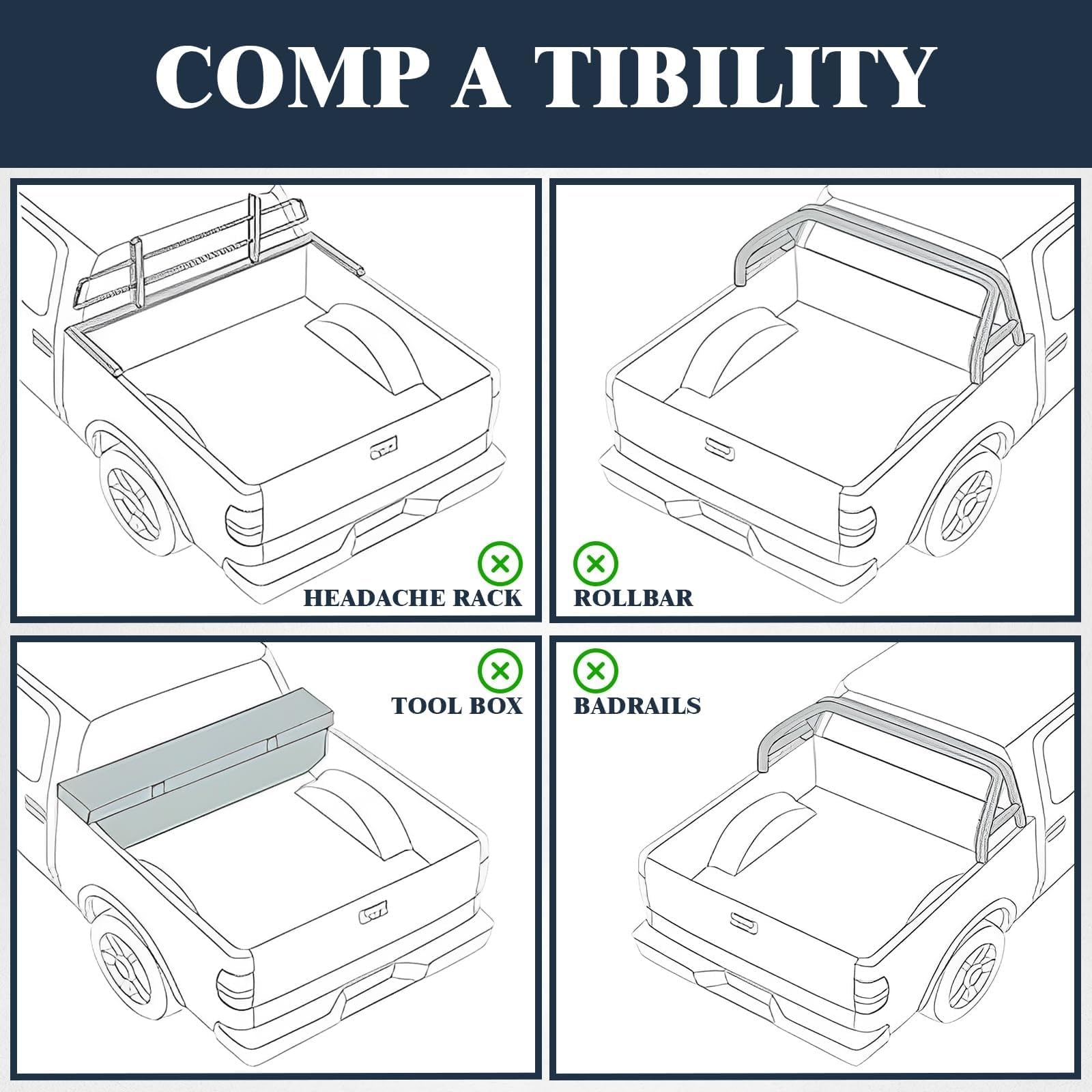 COMP A TIBILITY

HEADACHE RACK

ROLLBAR

TOOL BOX

BADRAILS