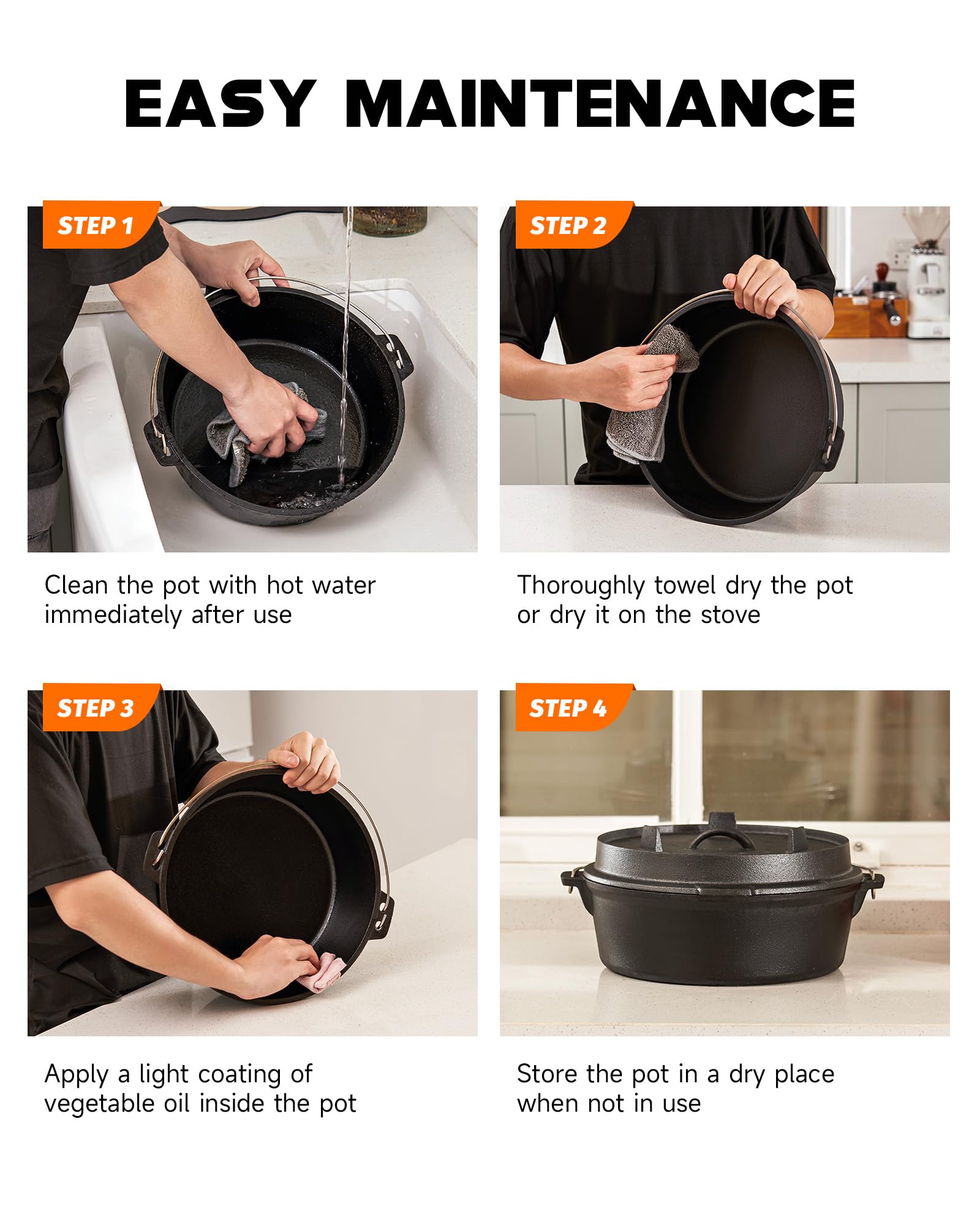 EASY MAINTENANCE

STEP 1

Clean the pot with hot water immediately after use

STEP 2

Thoroughly towel dry the pot or dry it on the stove

STEP 3

Apply a light coating of vegetable oil inside the pot

STEP 4

Store the pot in a dry place when not in use