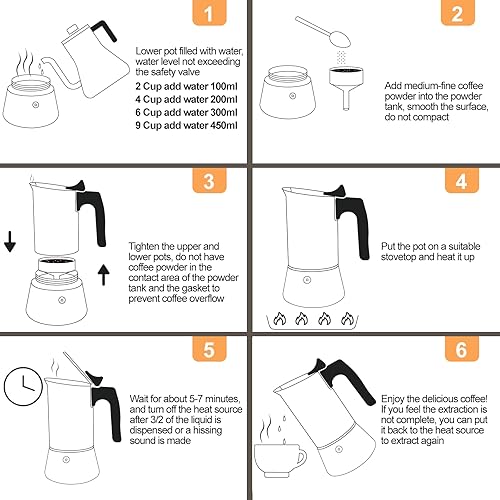 1

Lower pot filled with water, water level not exceeding the safety valve
2 Cup add water 100ml
4 Cup add water 200ml
6 Cup add water 300ml
9 Cup add water 450ml

2

Add medium-fine coffee powder into the powder tank, smooth the surface, do not compact

3

Tighten the upper and lower pots, do not have coffee powder in the contact area of the powder tank and the gasket to prevent coffee overflow

4

Put the pot on a suitable stovetop and heat it up

5

Wait for about 5-7 minutes, and turn off the heat source after 3/2 of the liquid is dispensed or a hissing sound is made

6

Enjoy the delicious coffee! If you feel the extraction is not complete, you can put it back to the heat source to extract again