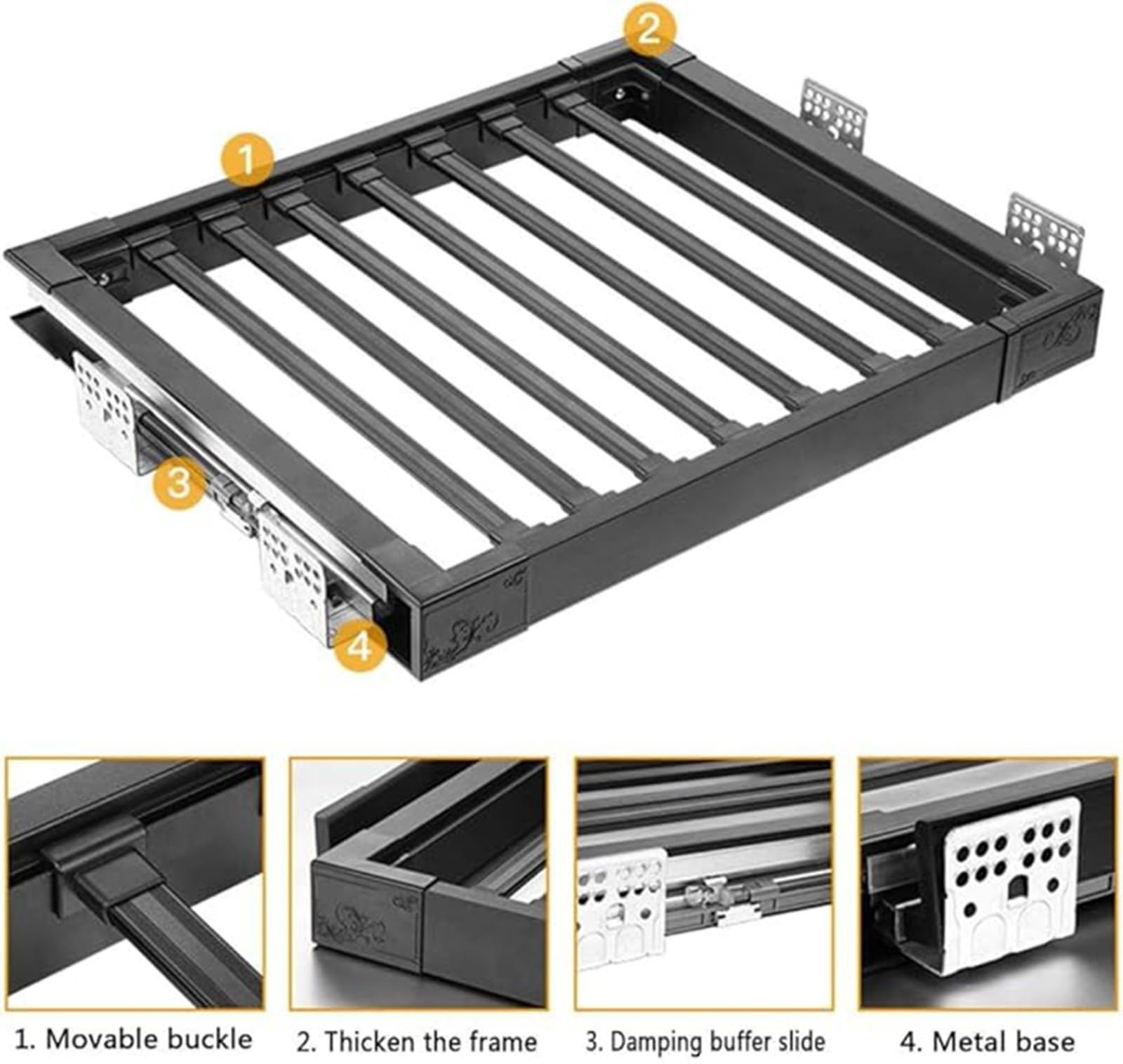 2

1

3

4

1. Movable buckle

2. Thicken the frame

3. Damping buffer slide

4. Metal base