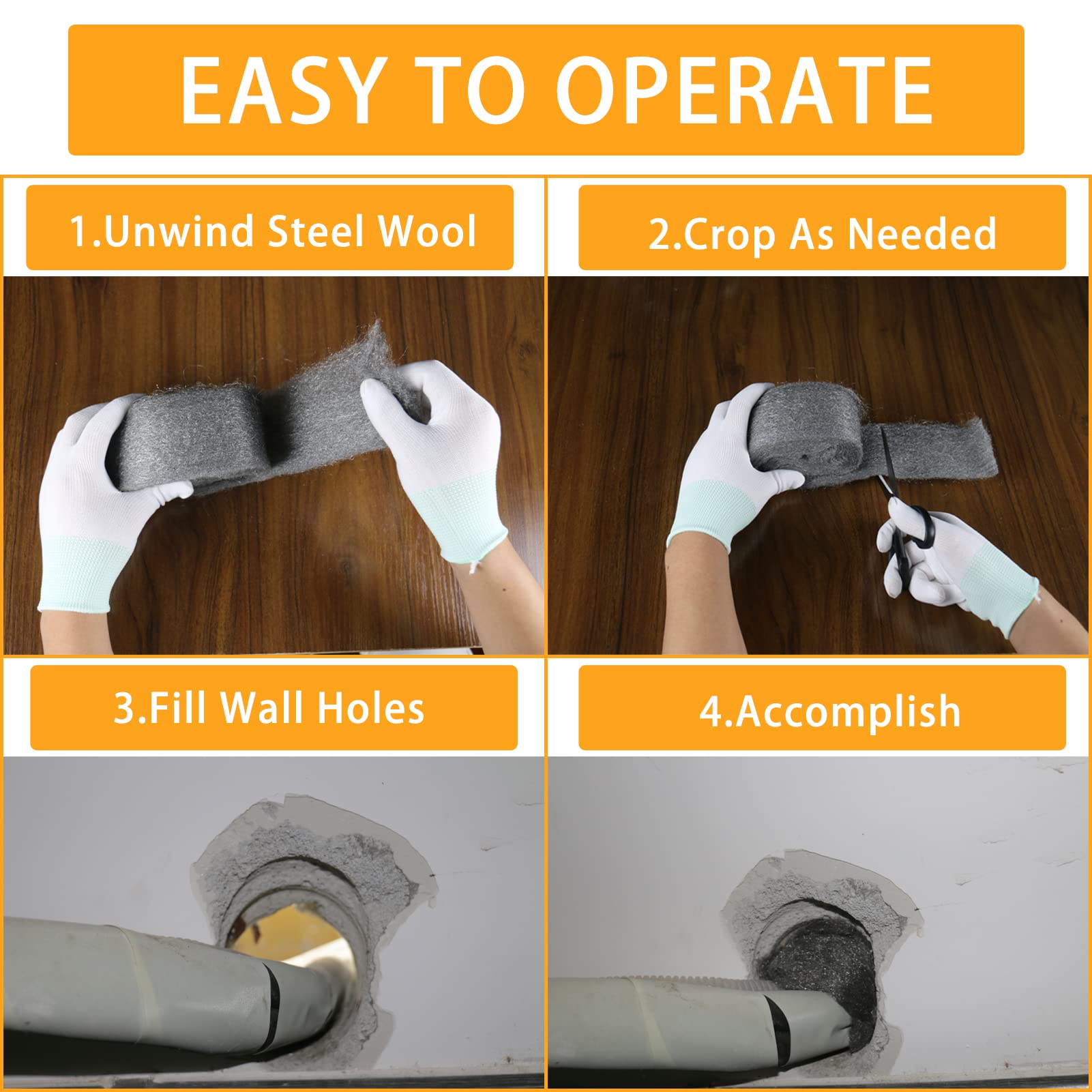 EASY TO OPERATE

1.Unwind Steel Wool

2.Crop As Needed

3.Fill Wall Holes

4.Accomplish