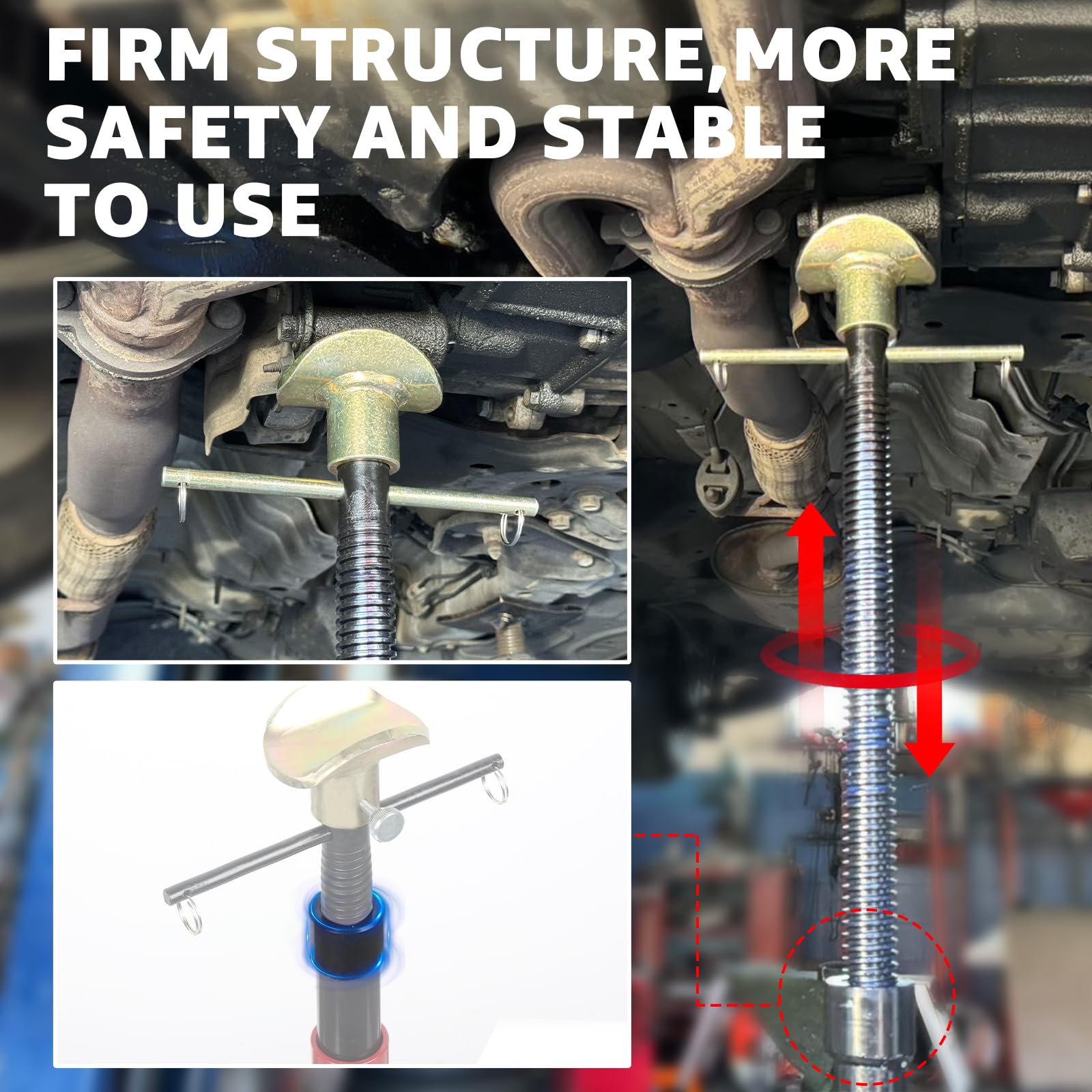 FIRM STRUCTURE,MORE SAFETY AND STABLE TO USE