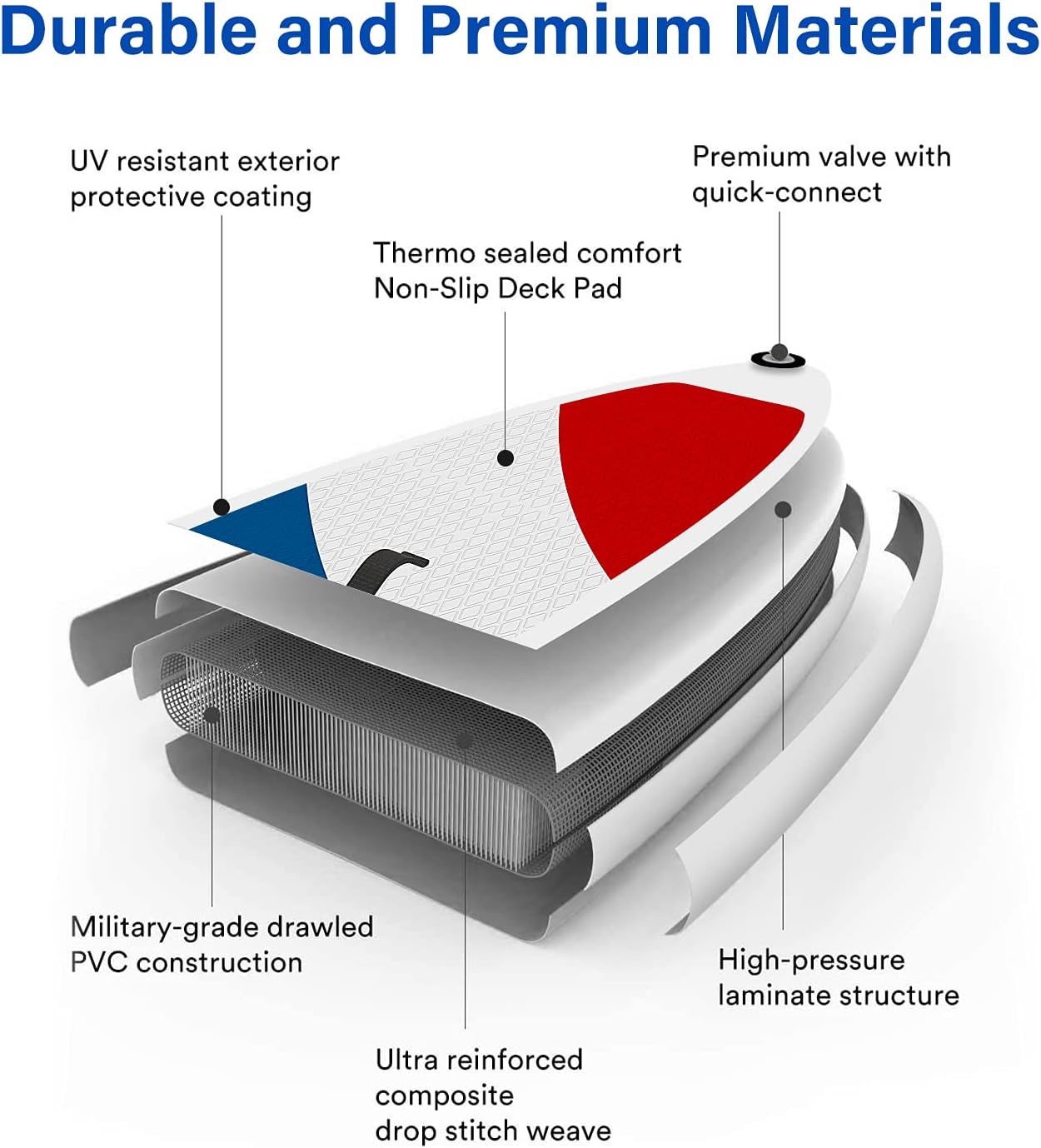 Durable and Premium Materials

UV resistant exterior protective coating

Premium valve with quick-connect

Thermo sealed comfort Non-Slip Deck Pad

Military-grade drawled PVC construction

High-pressure laminate structure

Ultra reinforced composite drop stitch weave